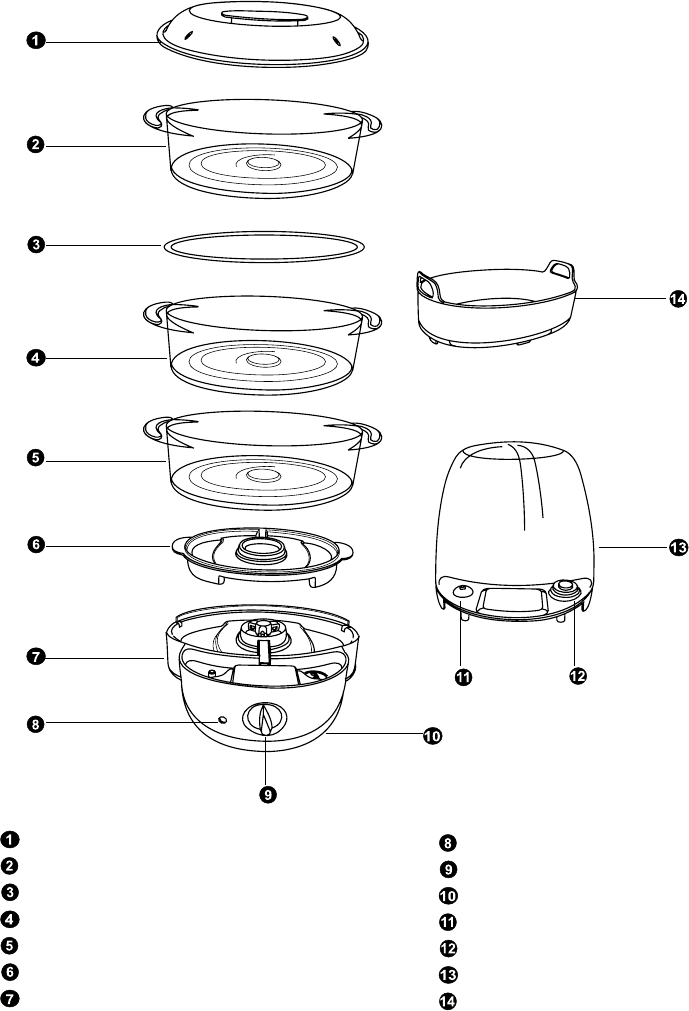 1
2
3
4
5
6
7
8
9
10
11
12
13
14

1
2
3
4
5
6
7

8
9
10
11
12
13
14