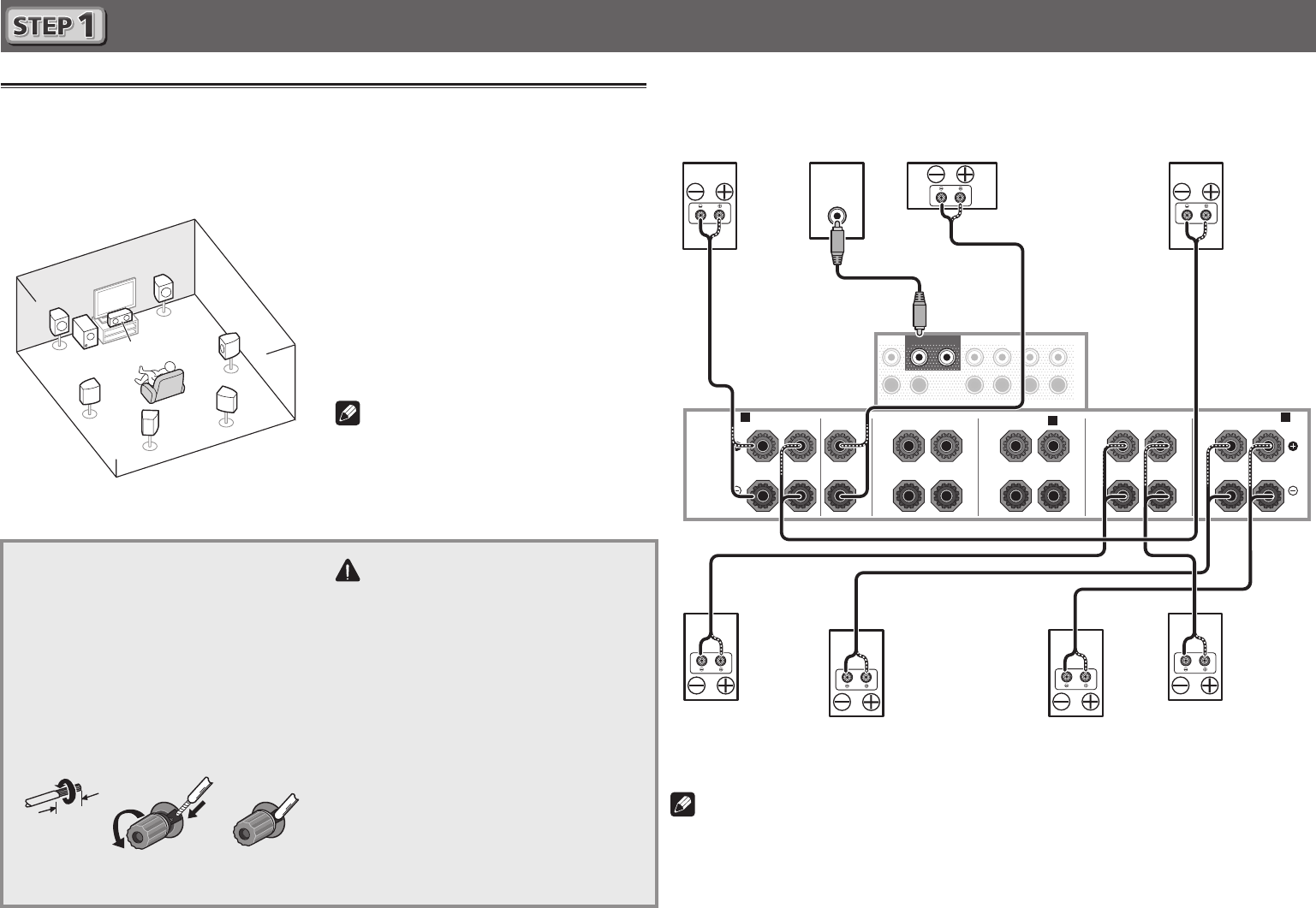 STEP 1