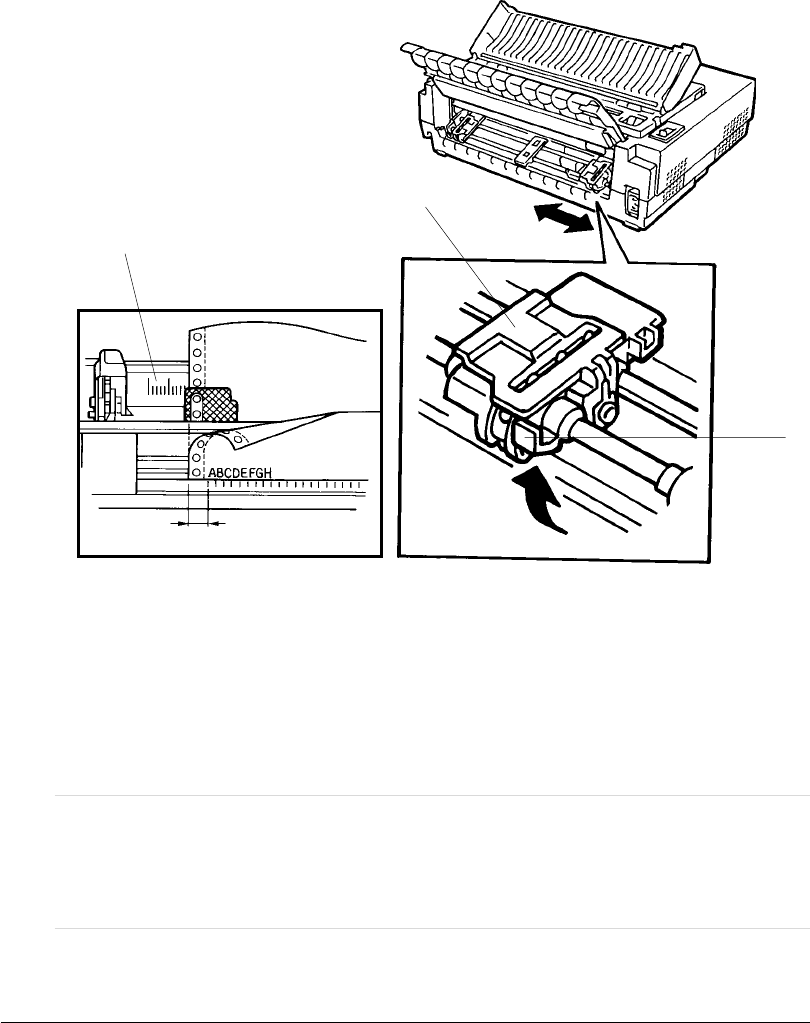 ABCDEFGH