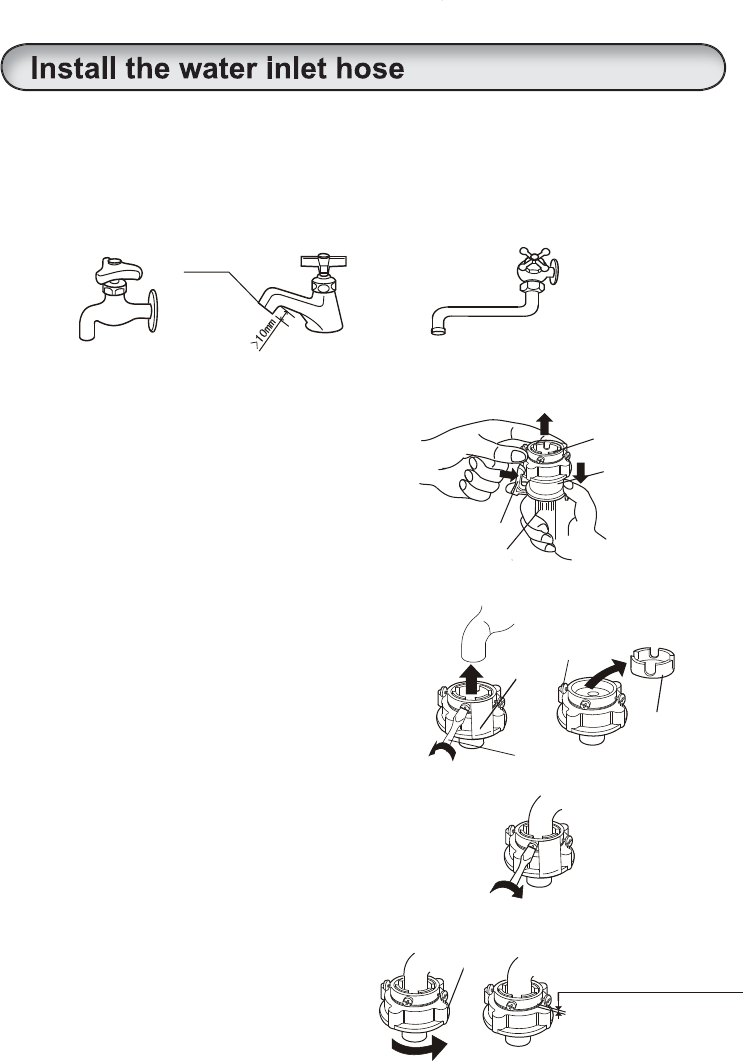 Install the water inlet hose

>10mm