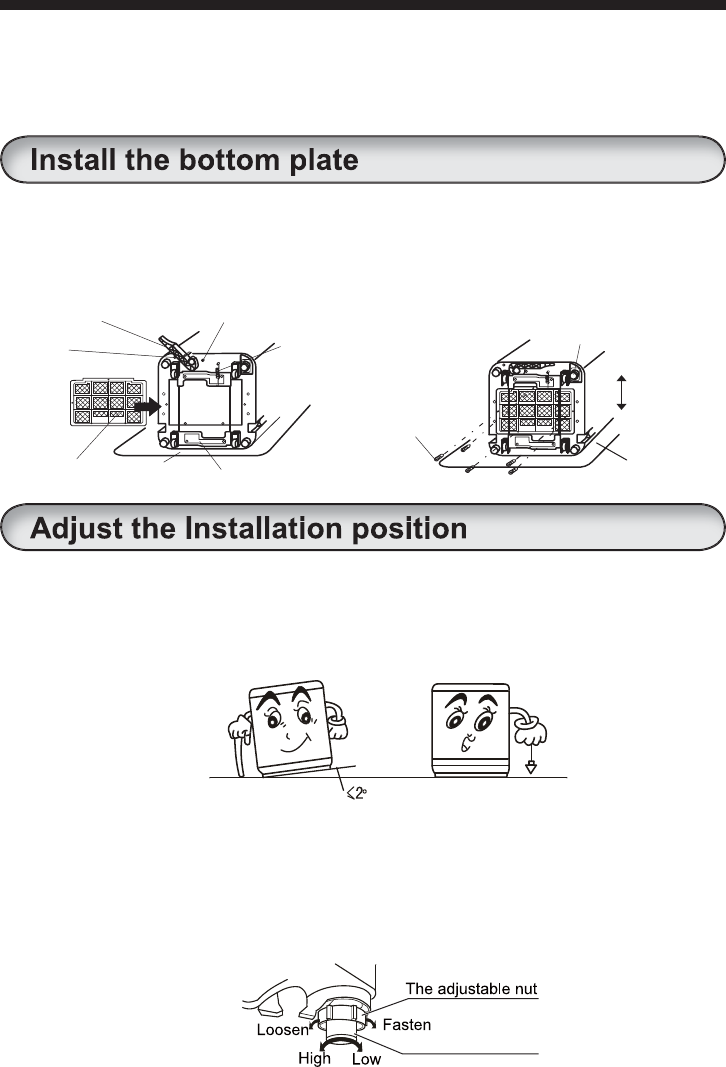 Install the bottom plate

Adjust the Installation position

$\leq 2°$

The adjustable nut

Loosen

Fasten

High

Low