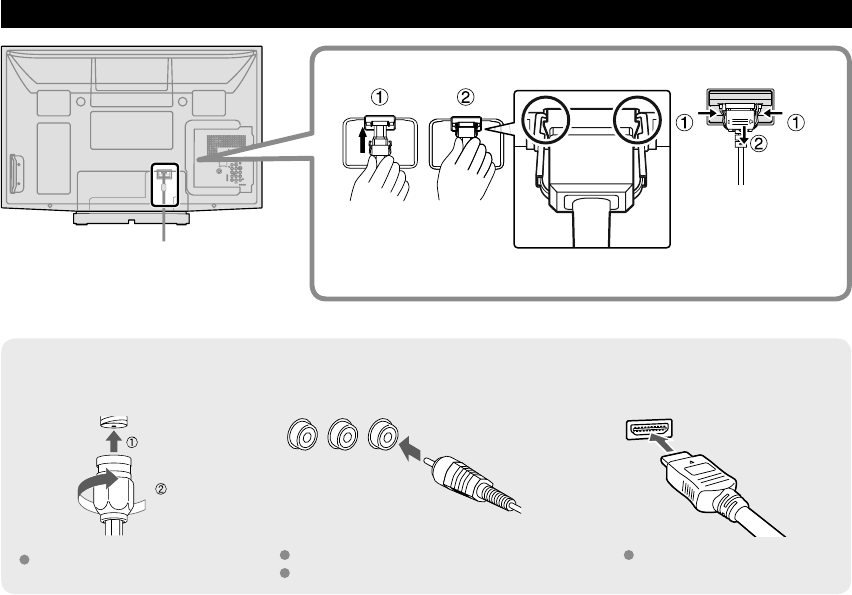 ①
②
①
①
②
①
②