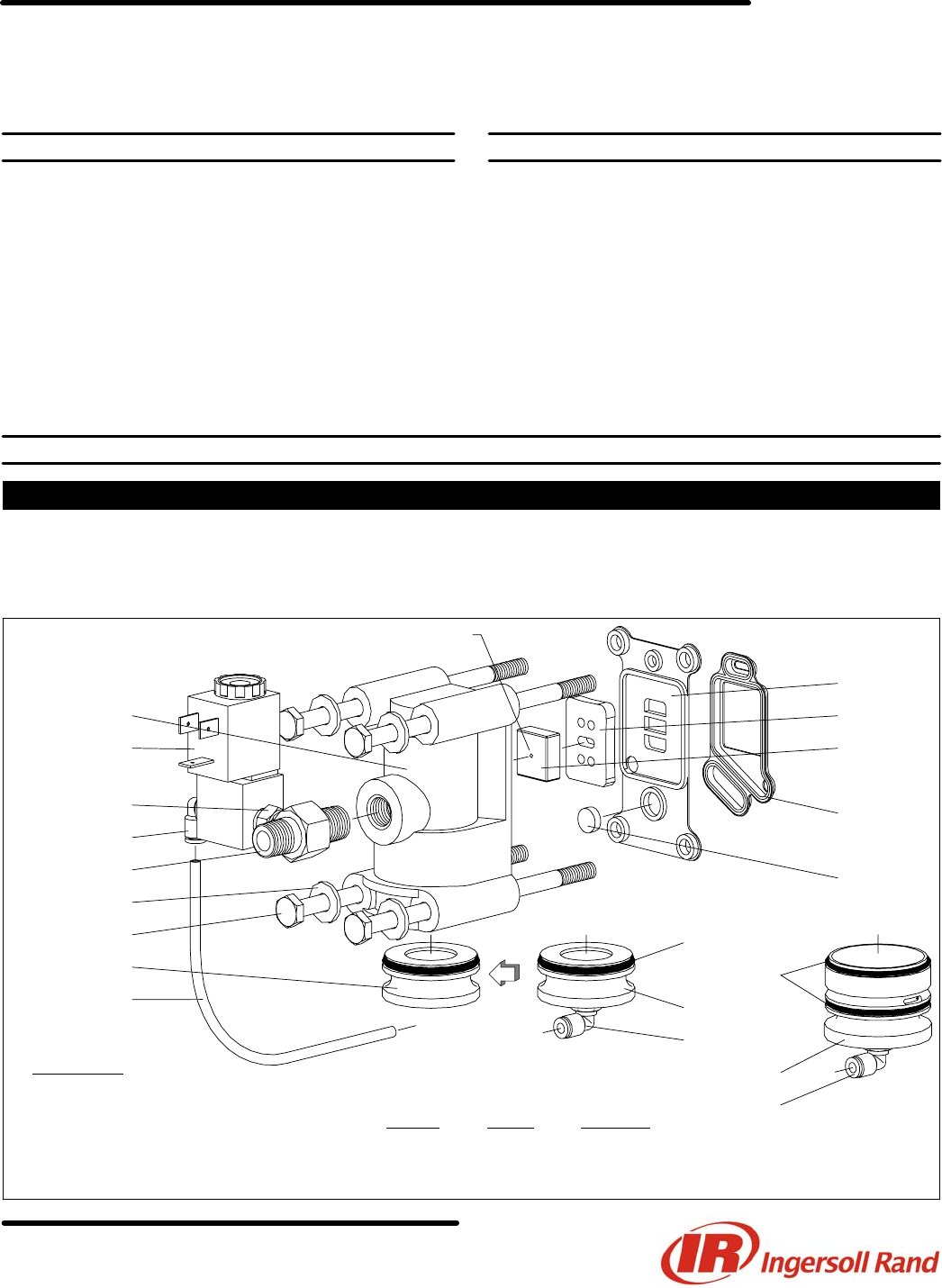 Ingersoll Rand