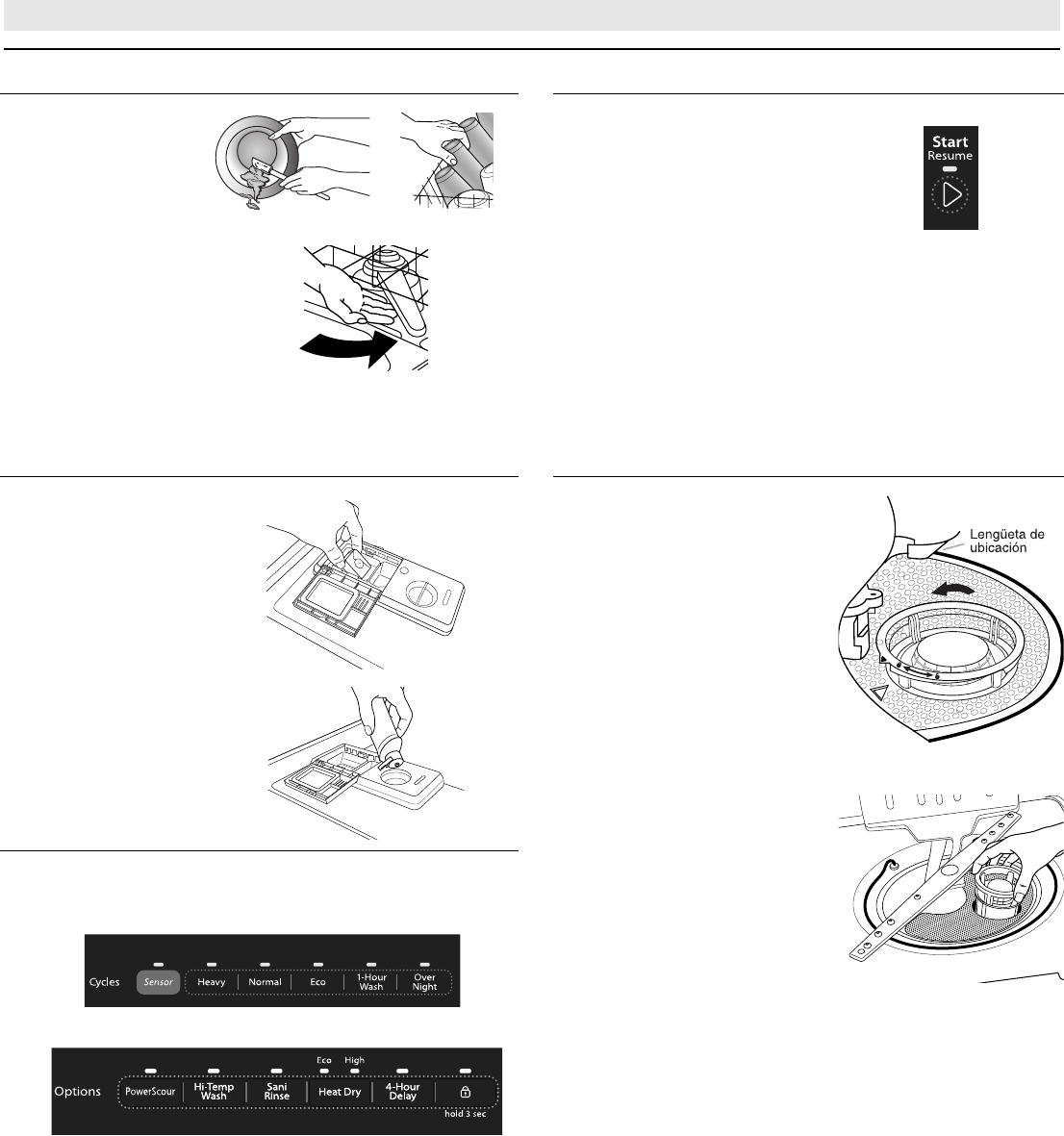 Start
Resume

Lengüeta de ubicación

Cycles
Sensor
Heavy
Normal
Eco
1-Hour Wash
Over Night

Options
PowerScour
Hi-Temp Wash
Sani Rinse
Eco High
Heat Dry
4-Hour Delay
hold 3 sec