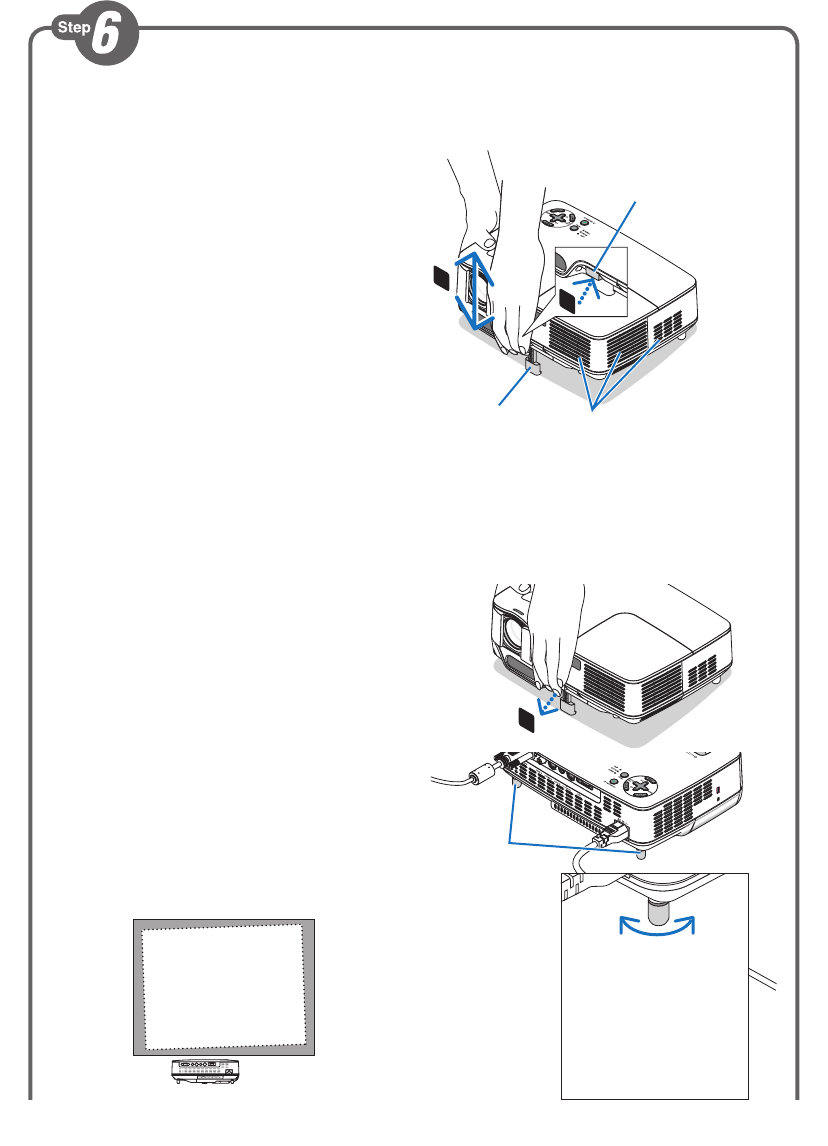 Step 6