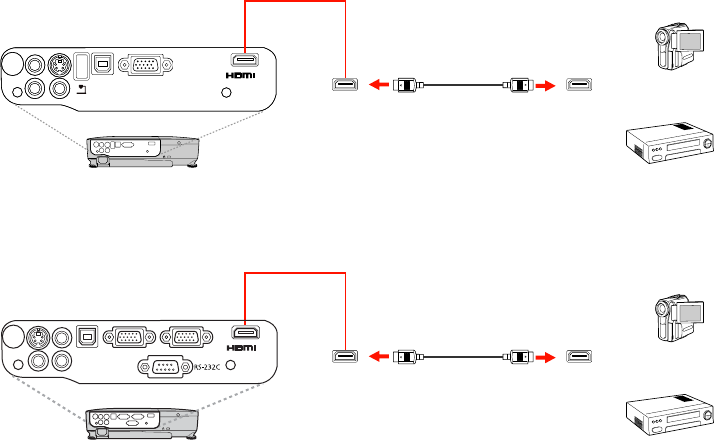 HDMI

HDMI

RS-232C