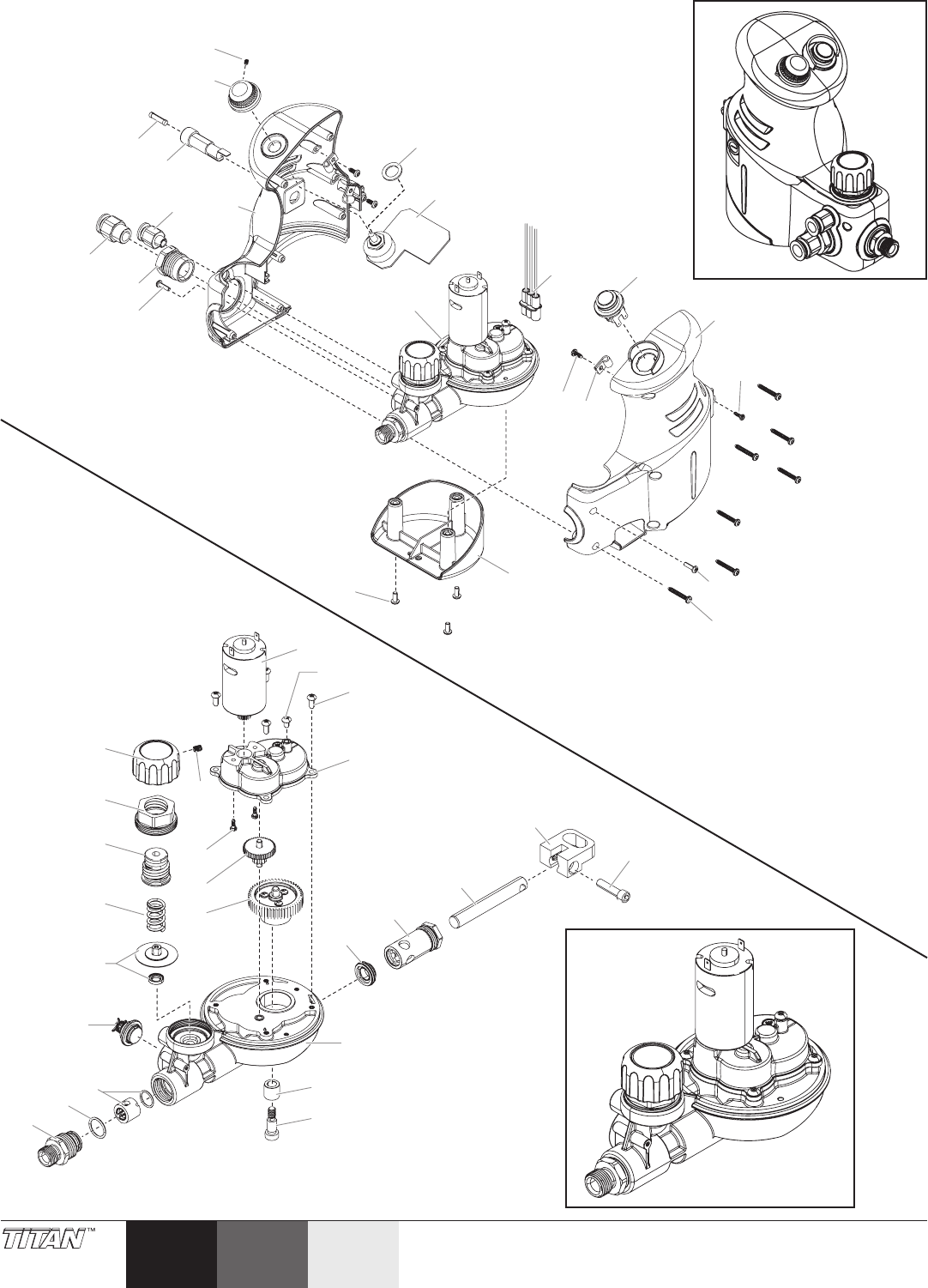 TITAN™