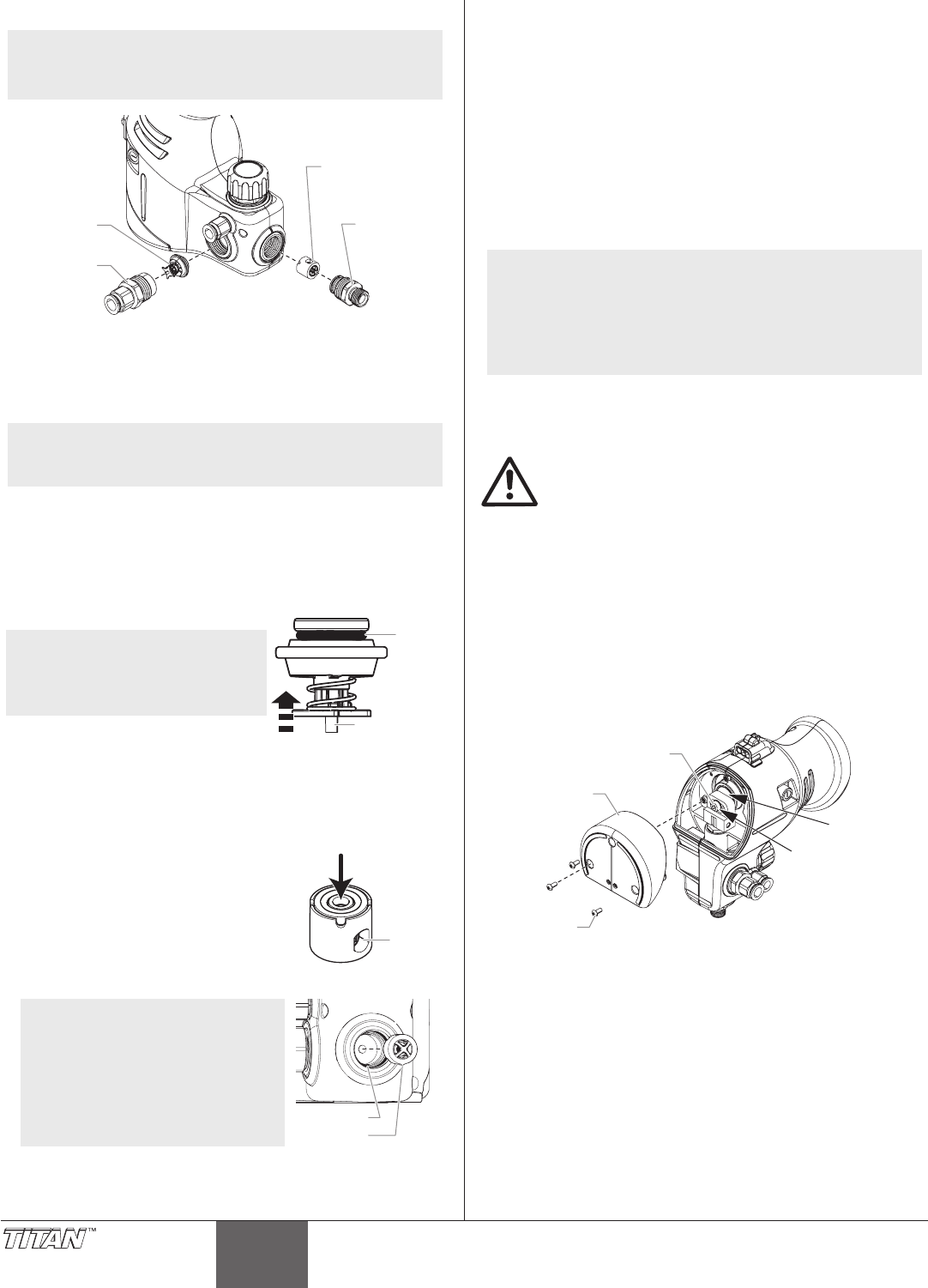 TITAN™