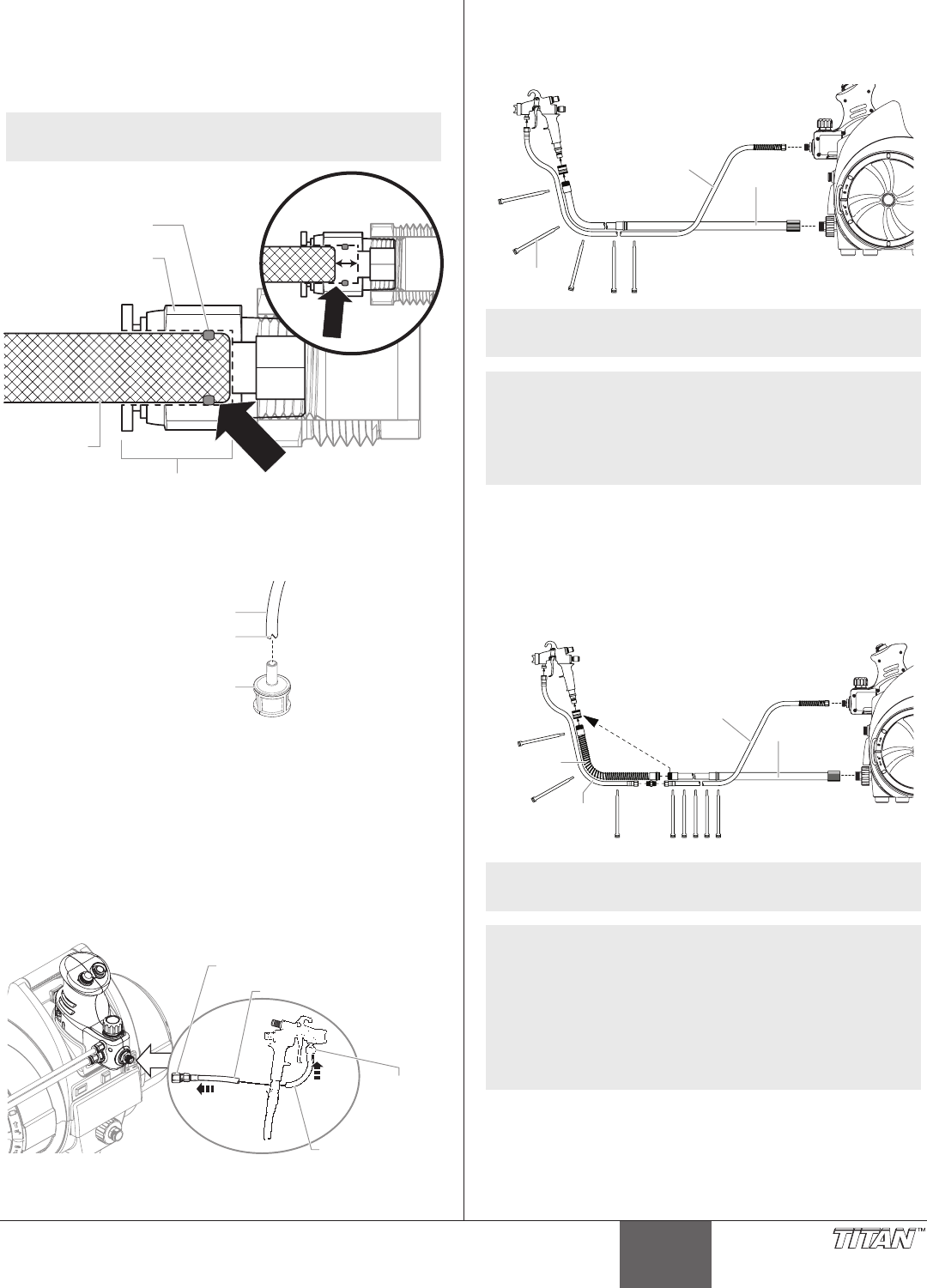 TITAN™