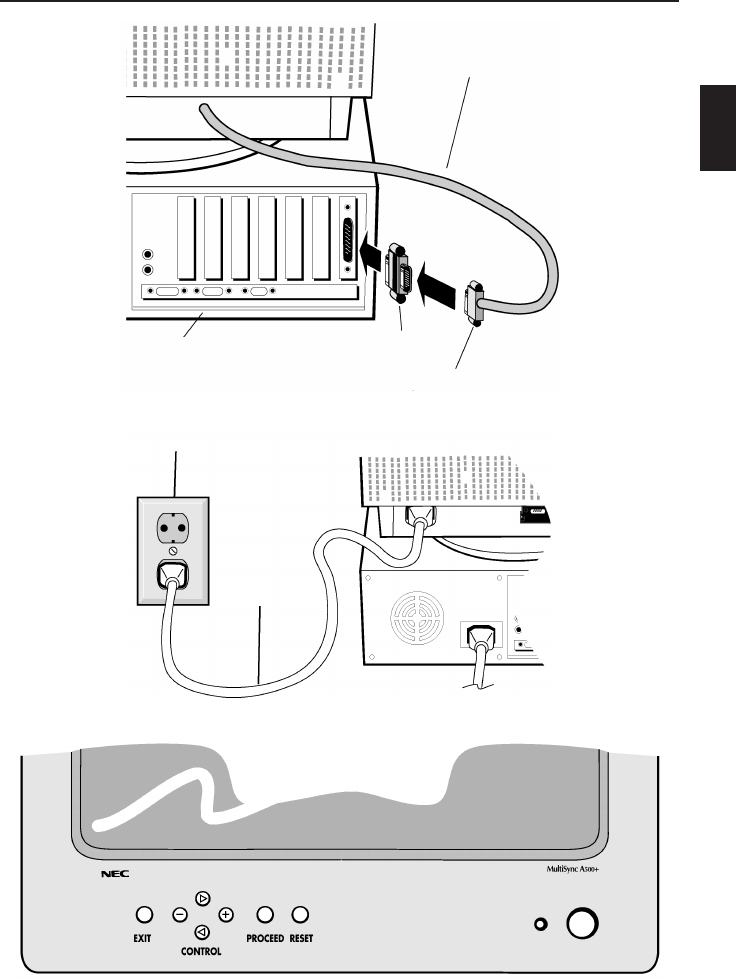 NEC

MultiSync A500+

EXIT

CONTROL

PROCEED

RESET