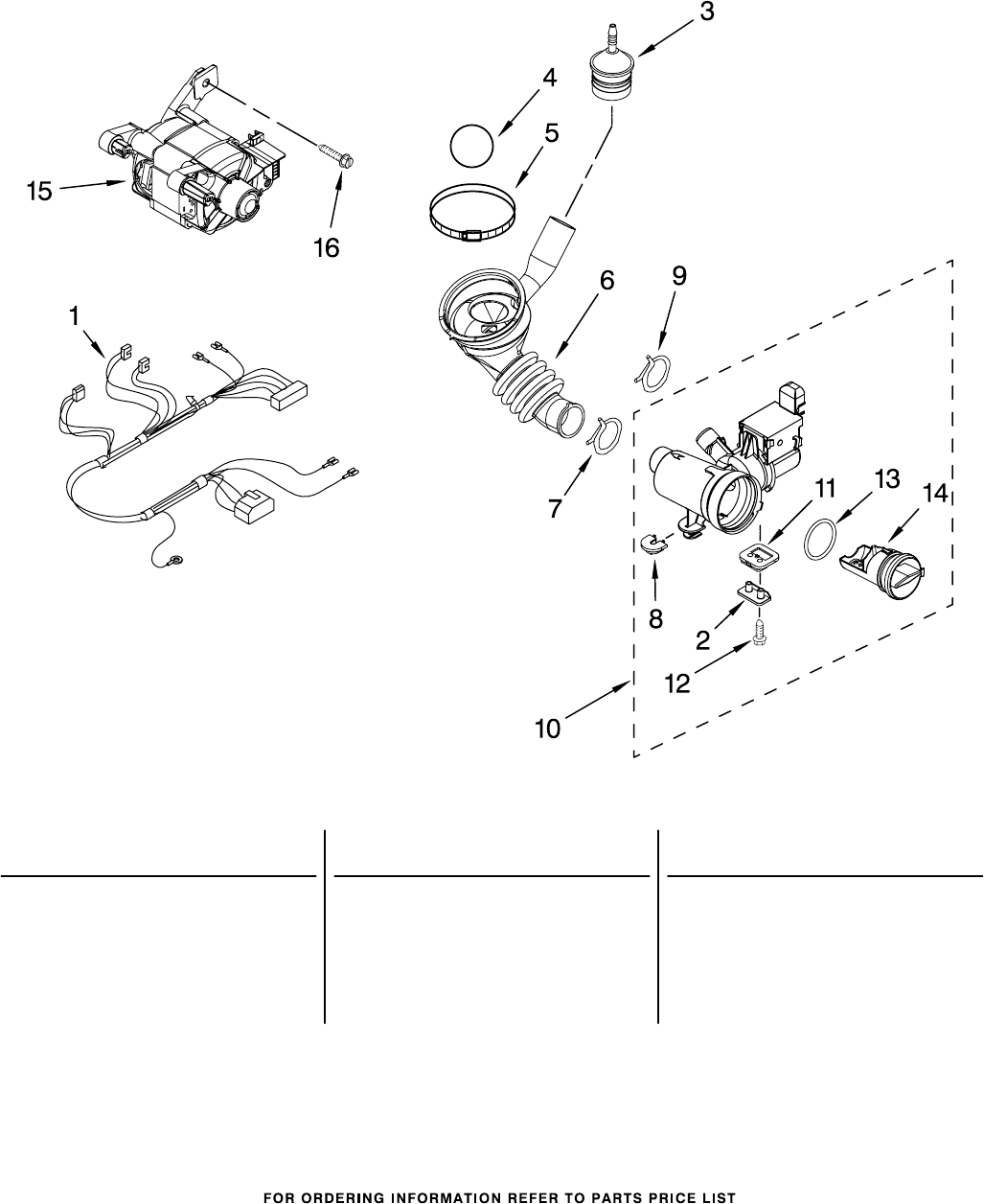 3
4
5
15
16
6
9
1
7
11
13
14
8
2
12
10

FOR ORDERING INFORMATION REFER TO PARTS PRICE LIST