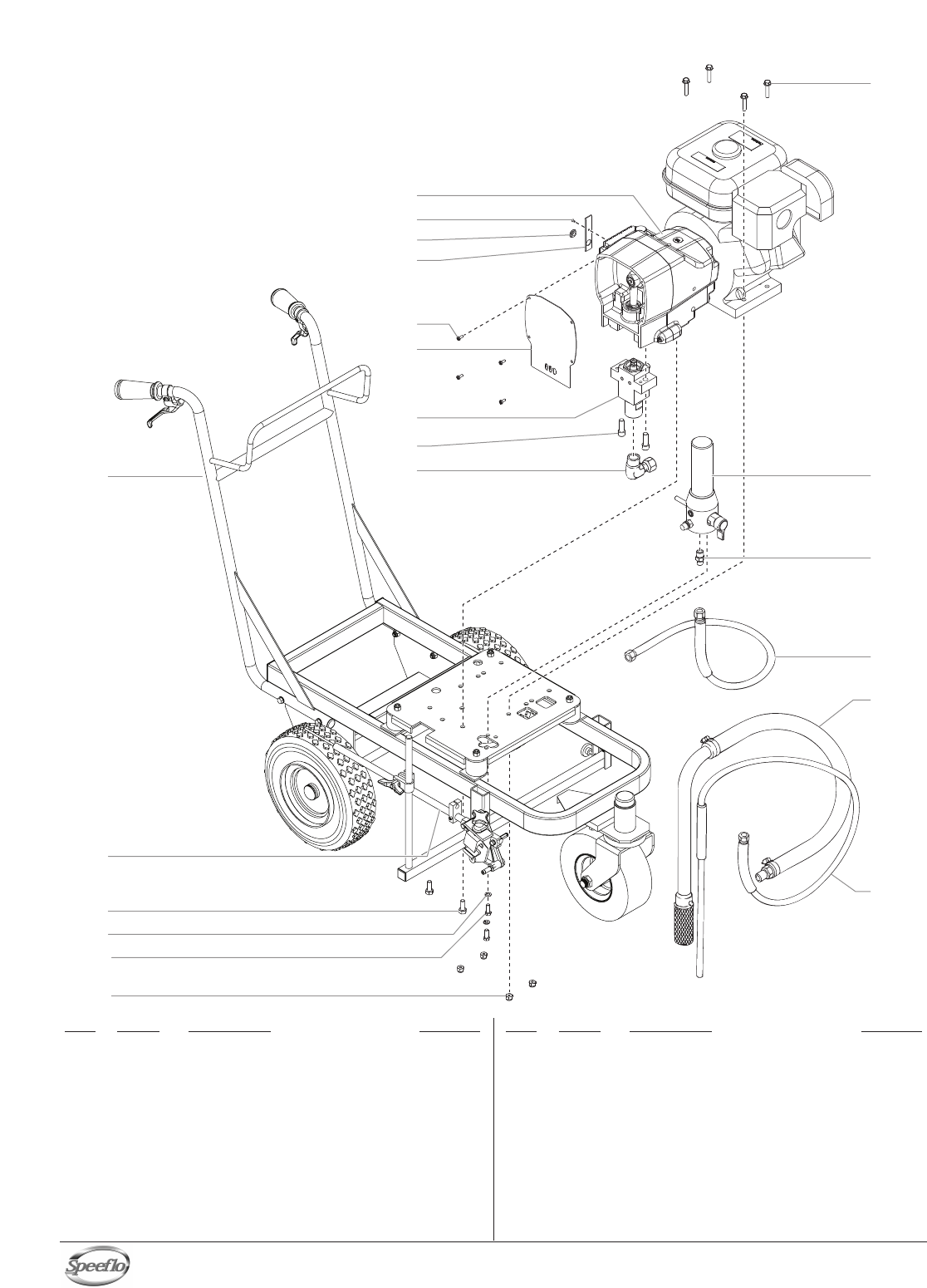 Speeflo