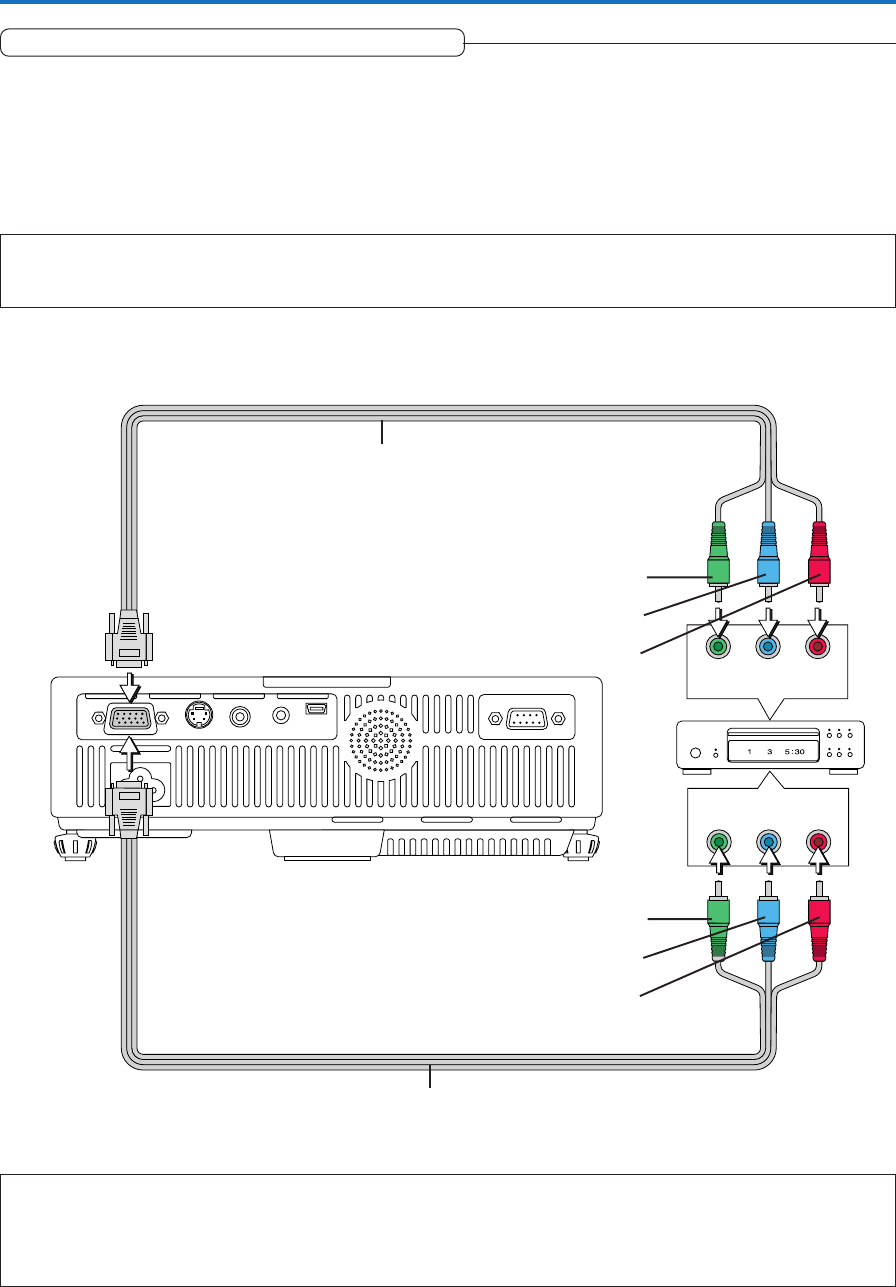 1 3 5:30