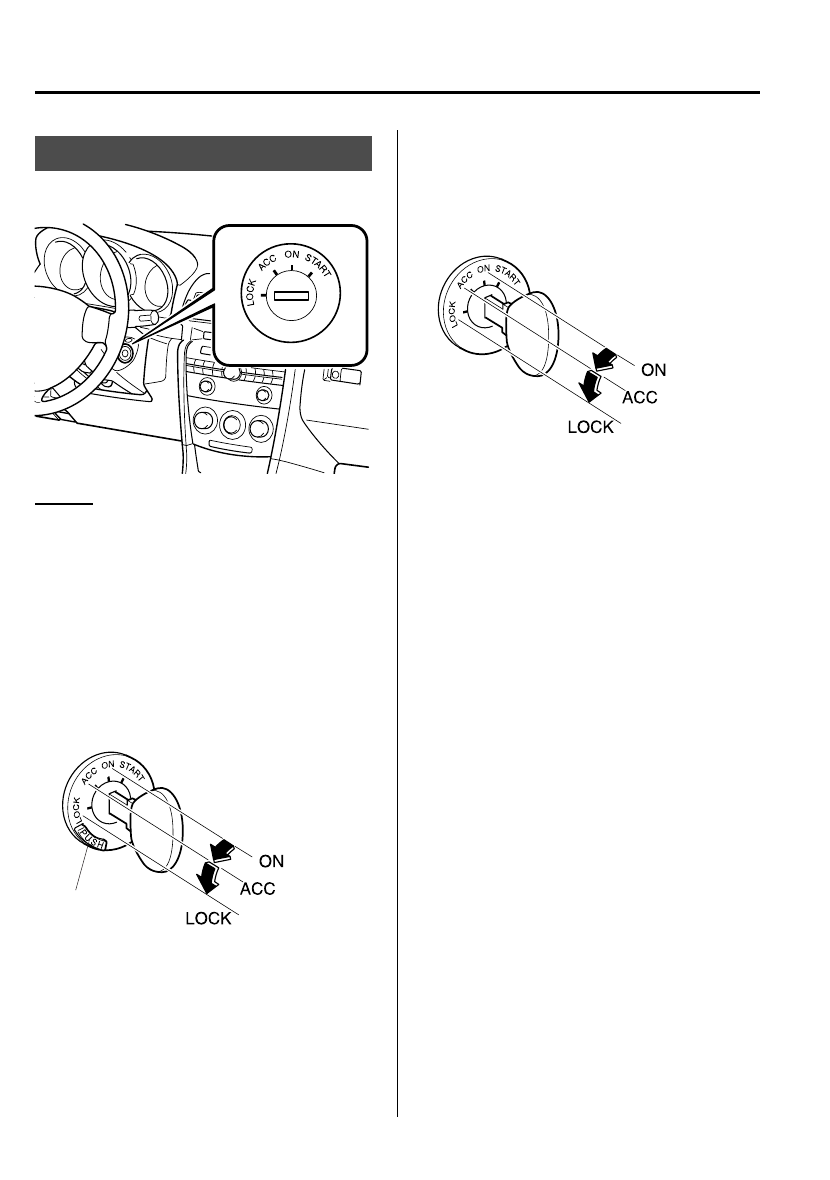 LOCK
ACC
ON
START

LOCK
ACC
ON
START
PUSH
ON
ACC
LOCK

LOCK
ACC
ON
START
ON
ACC
LOCK