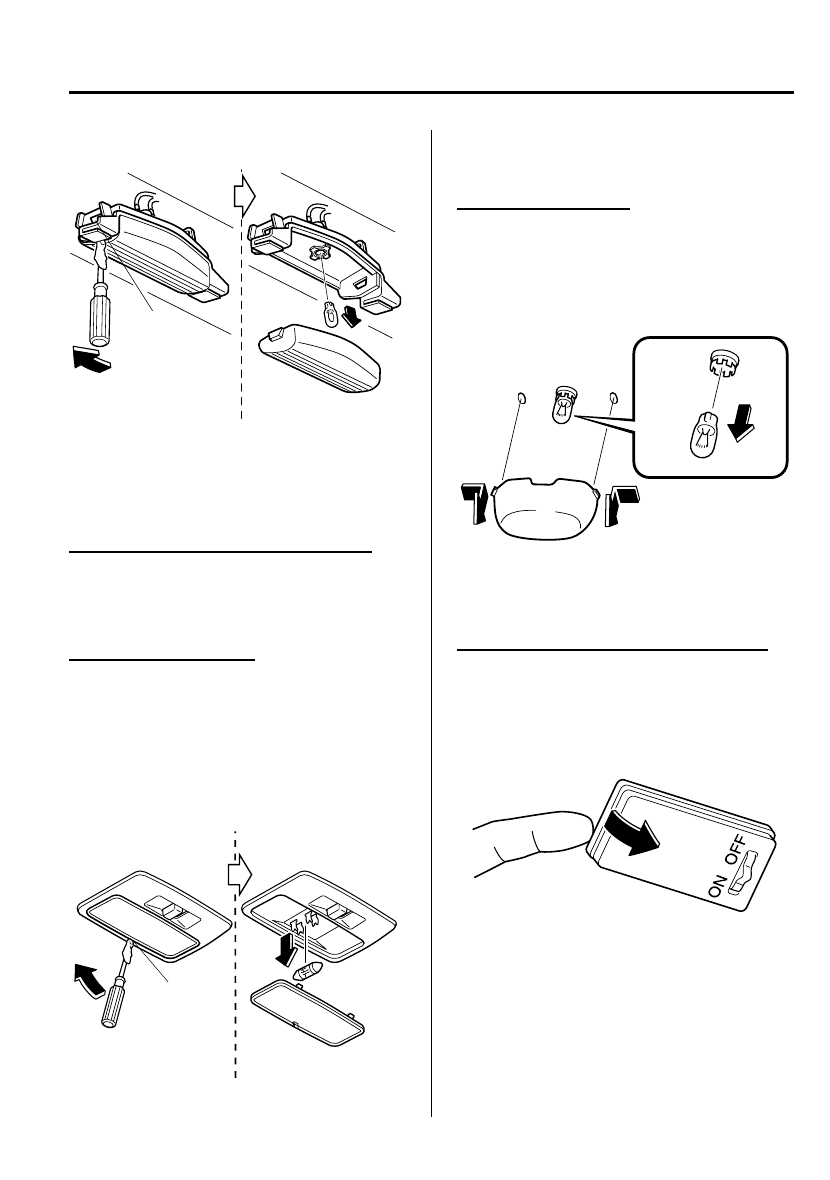 ON OFF