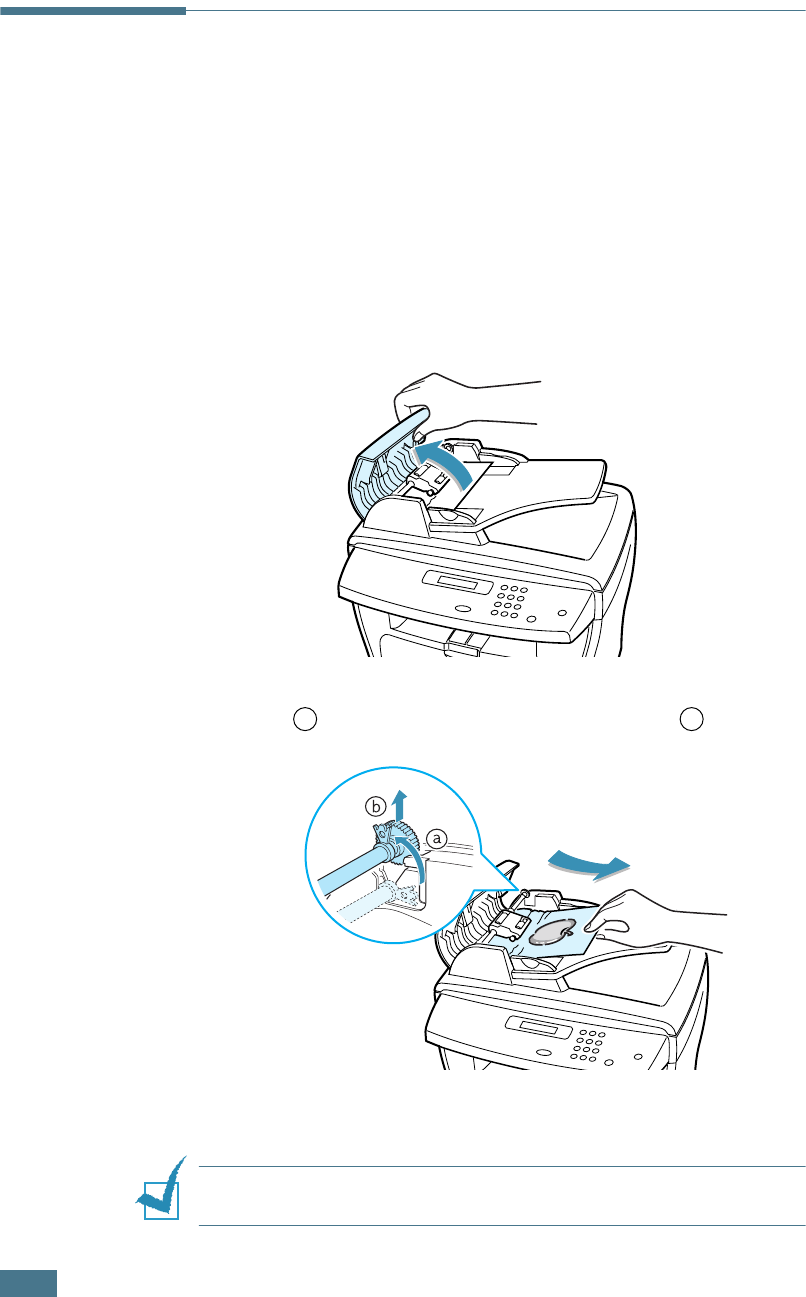 b

a