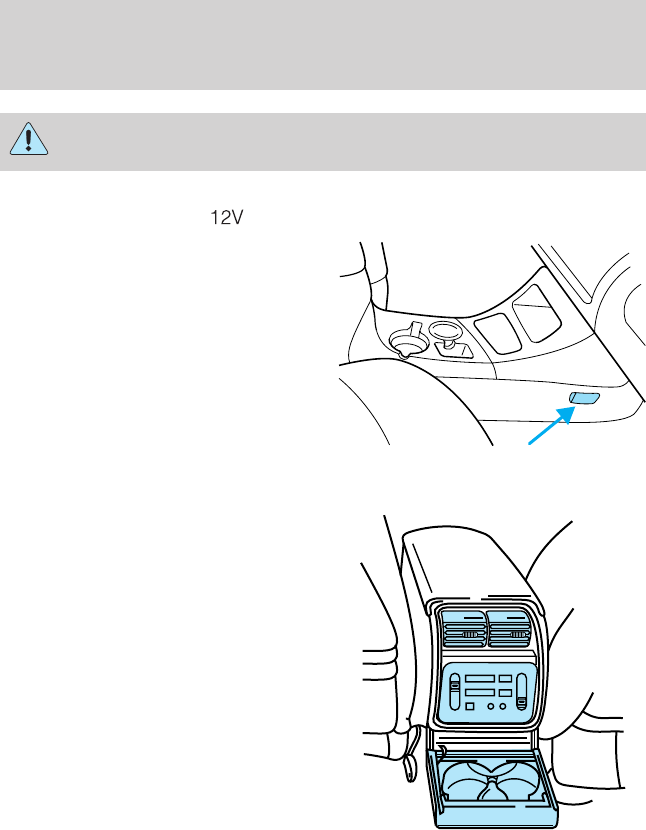 12V