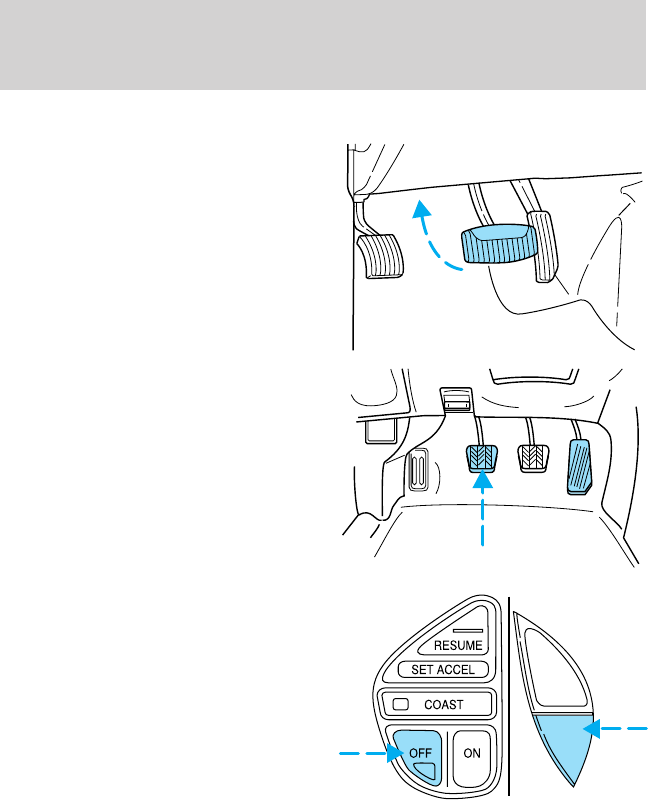 RESUME
SET ACCEL
COAST
OFF
ON