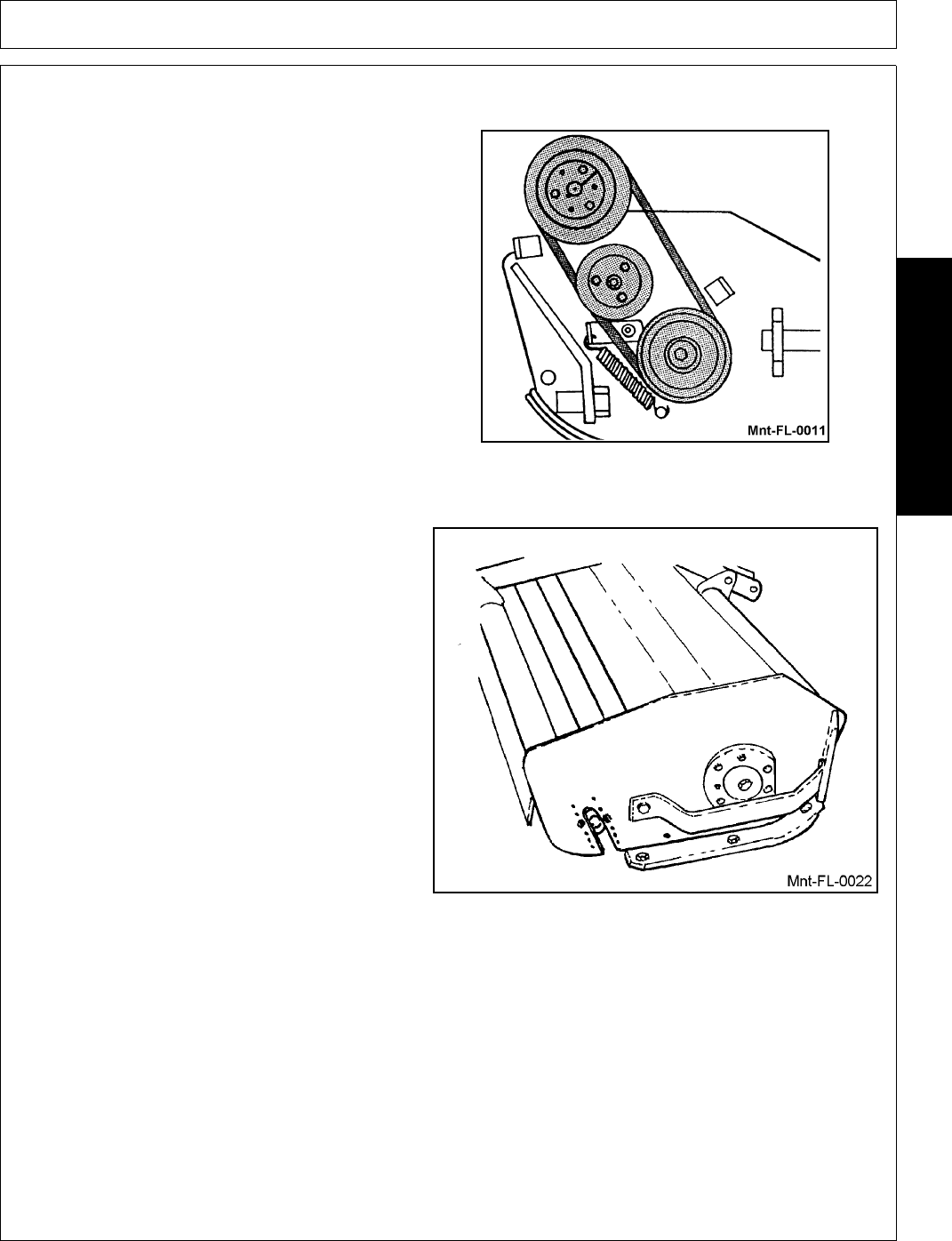 Mnt-FL-0011

Mnt-FL-0022