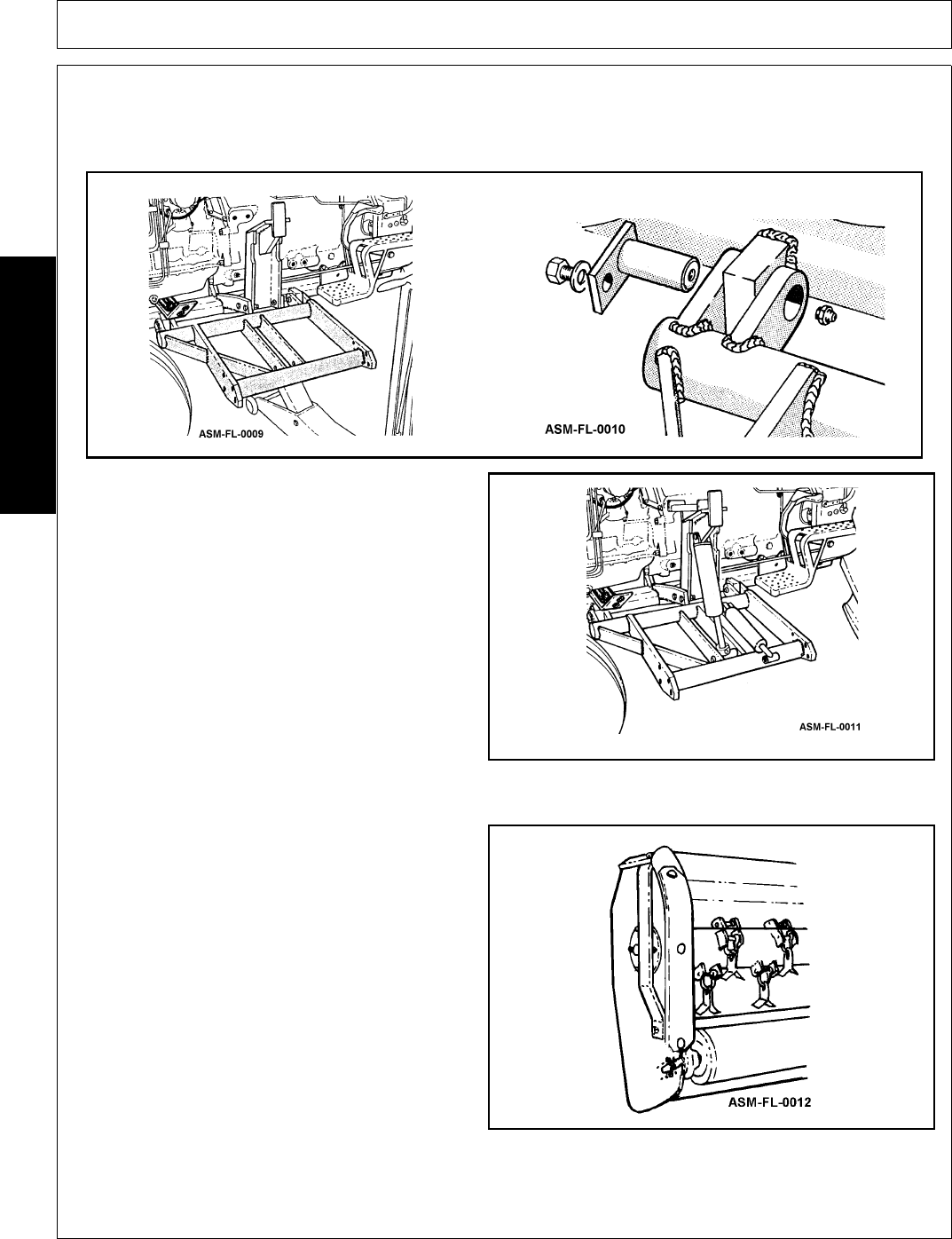 ASM-FL-0009

ASM-FL-0010

ASM-FL-0011

ASM-FL-0012