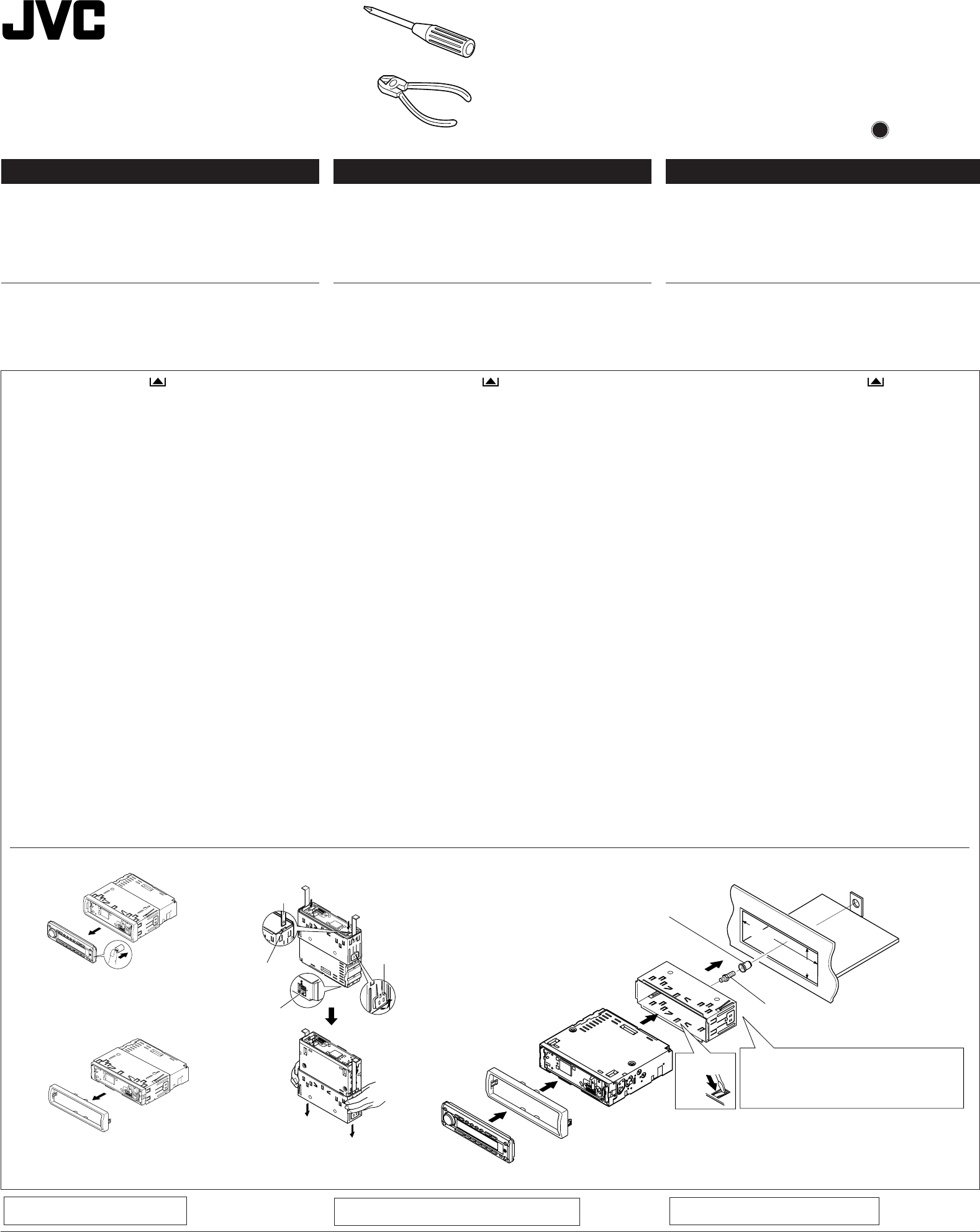 JVC