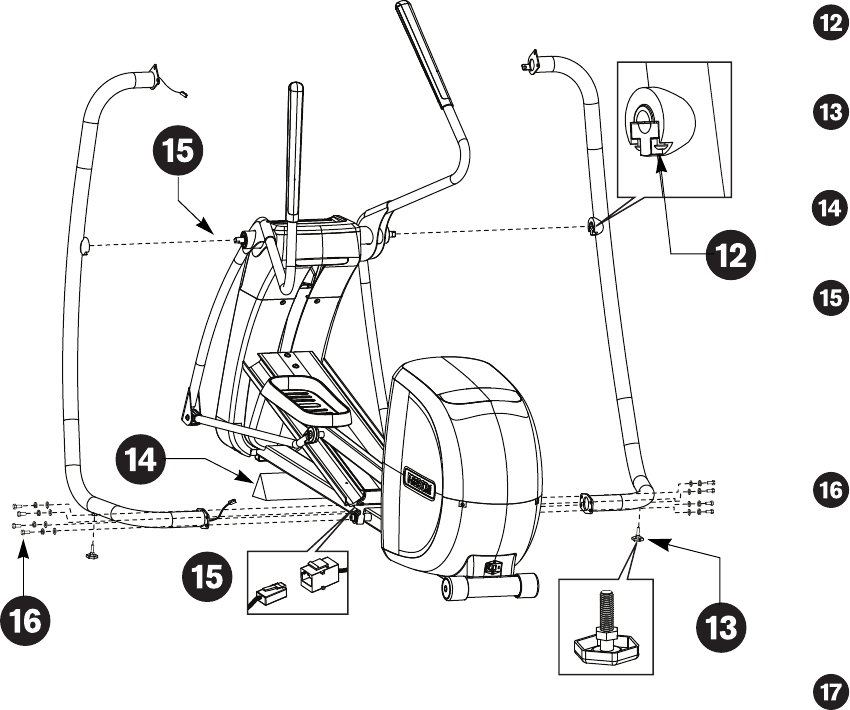 15
12
14
15
16
13
12
13
14
15
16
17