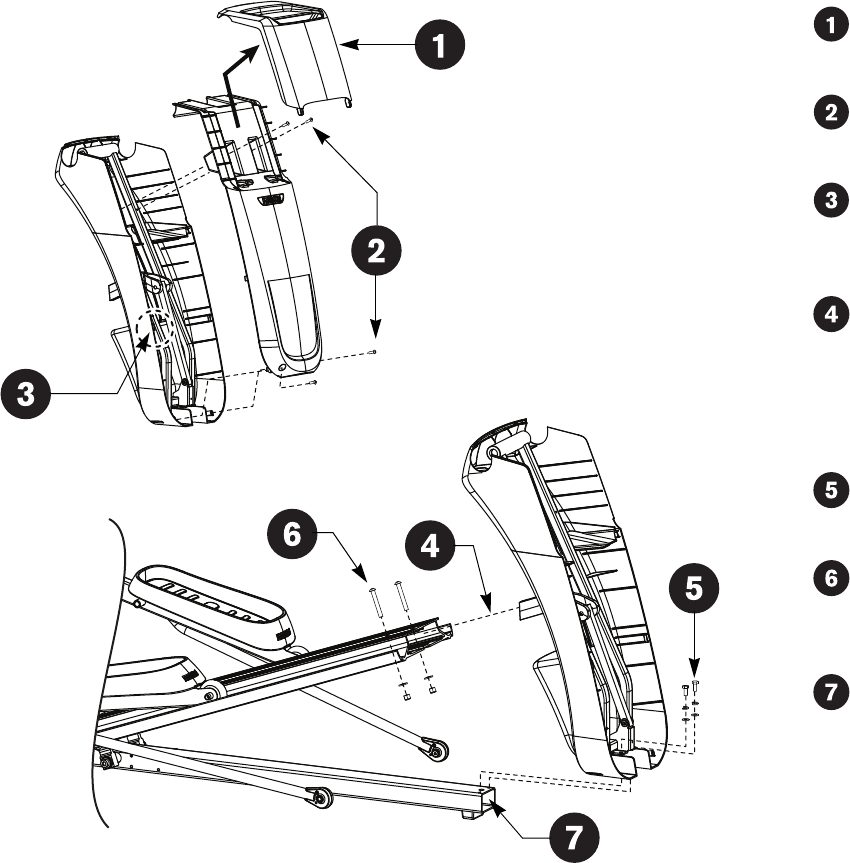 1
2
3
6
4
5
7
1
2
3
4
5
6
7