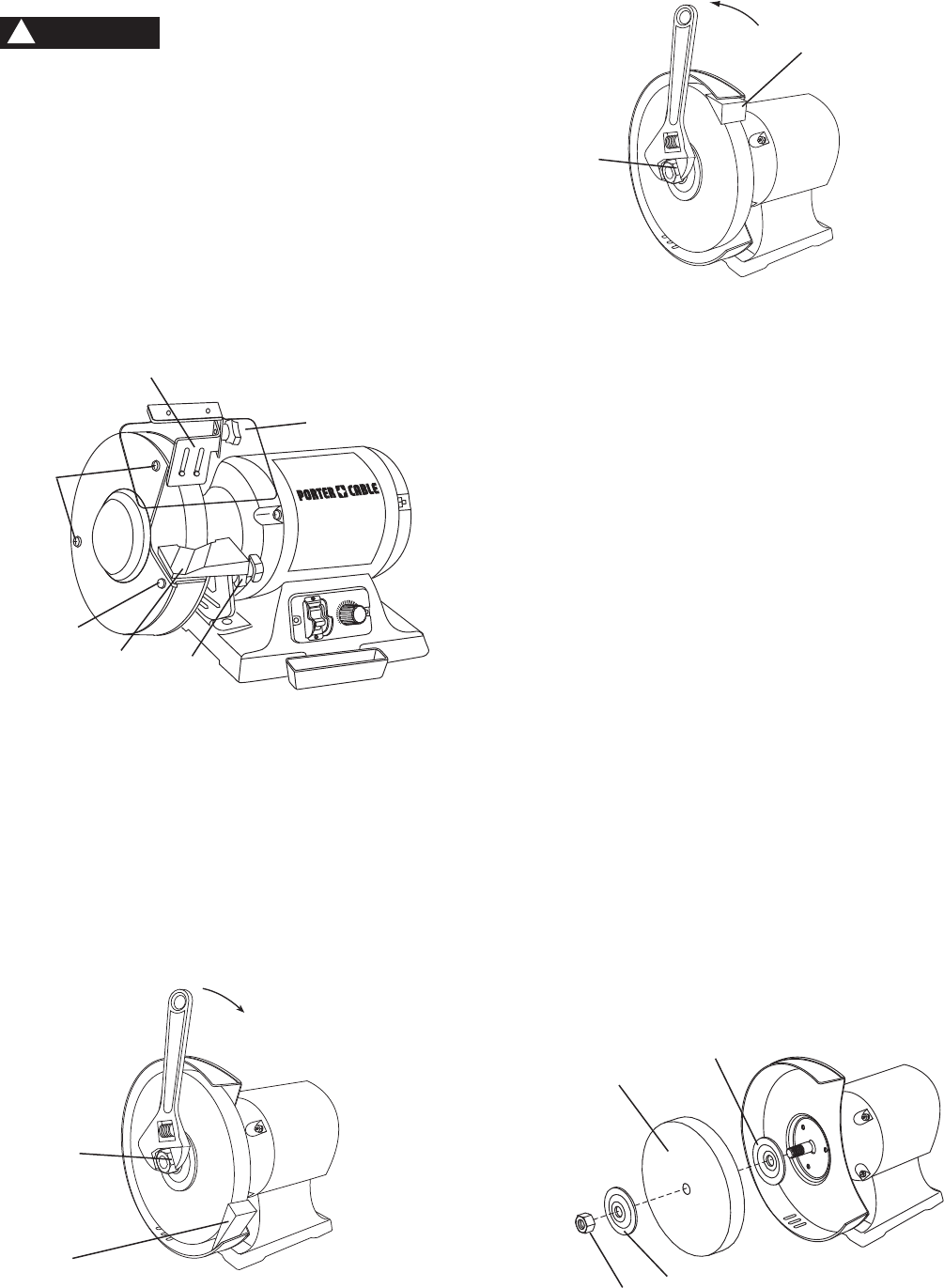 PORTER CABLE