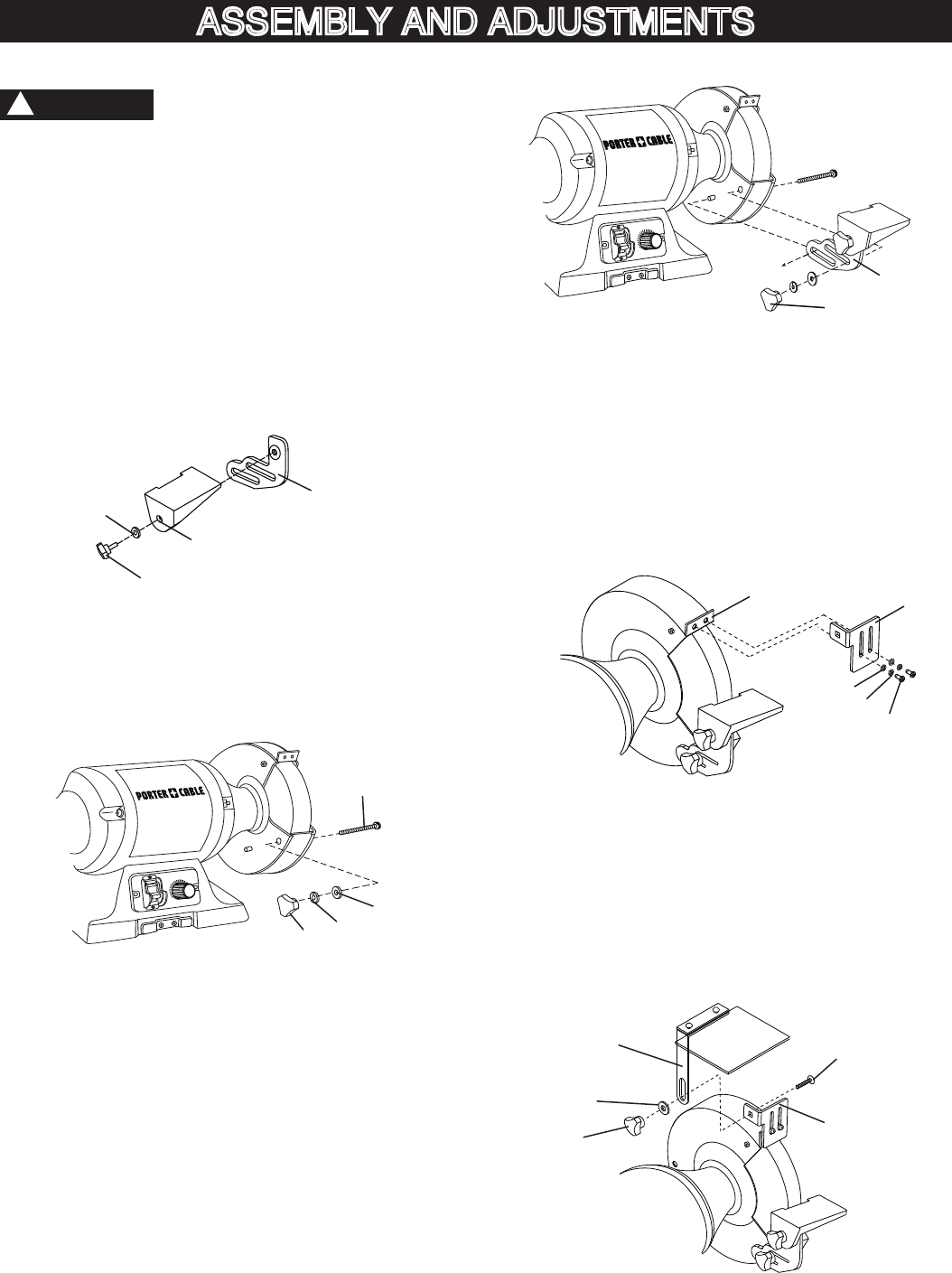 ASSEMBLY AND ADJUSTMENTS

PORTER CABLE

PORTER CABLE