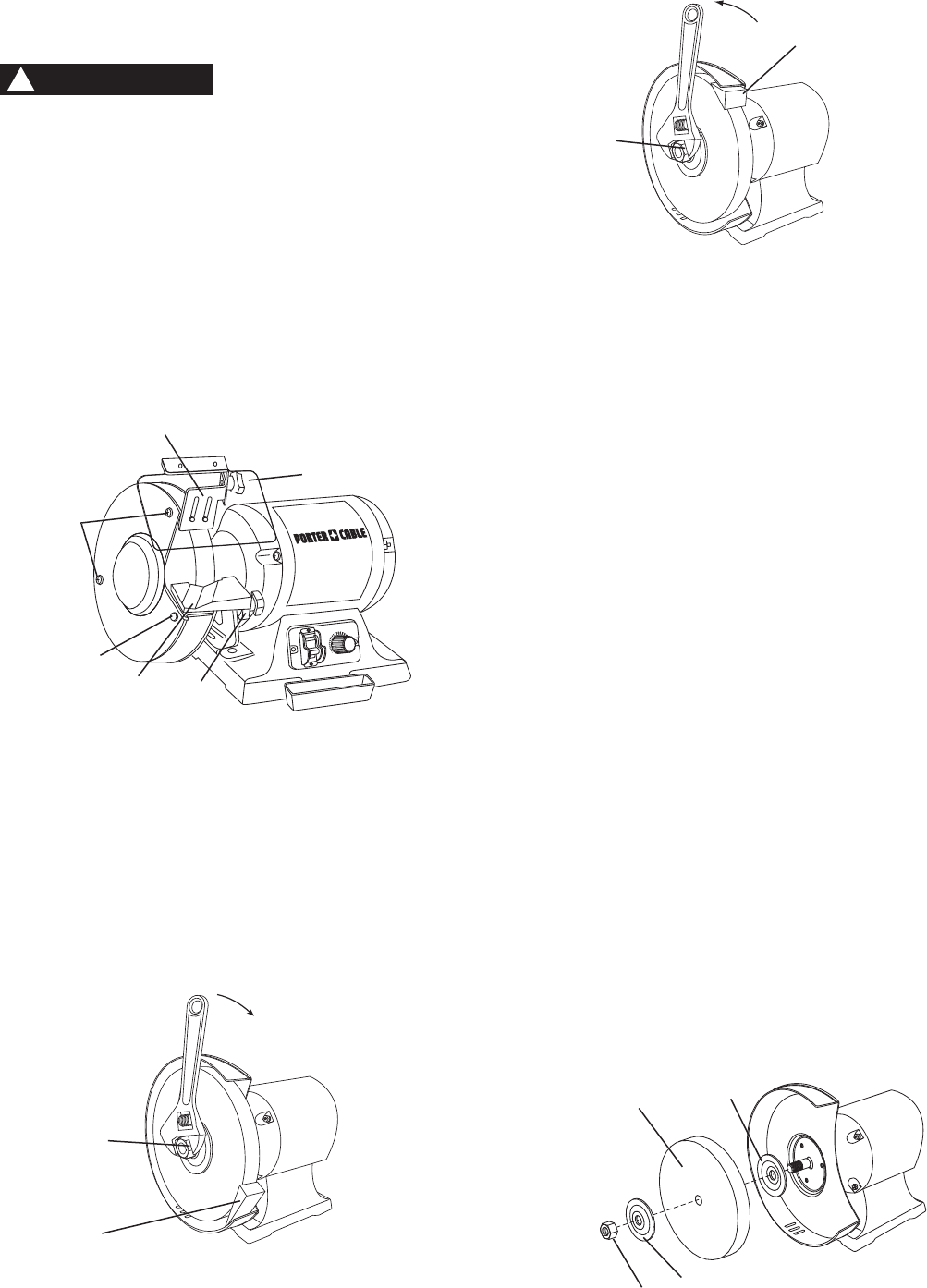 PORTER CABLE