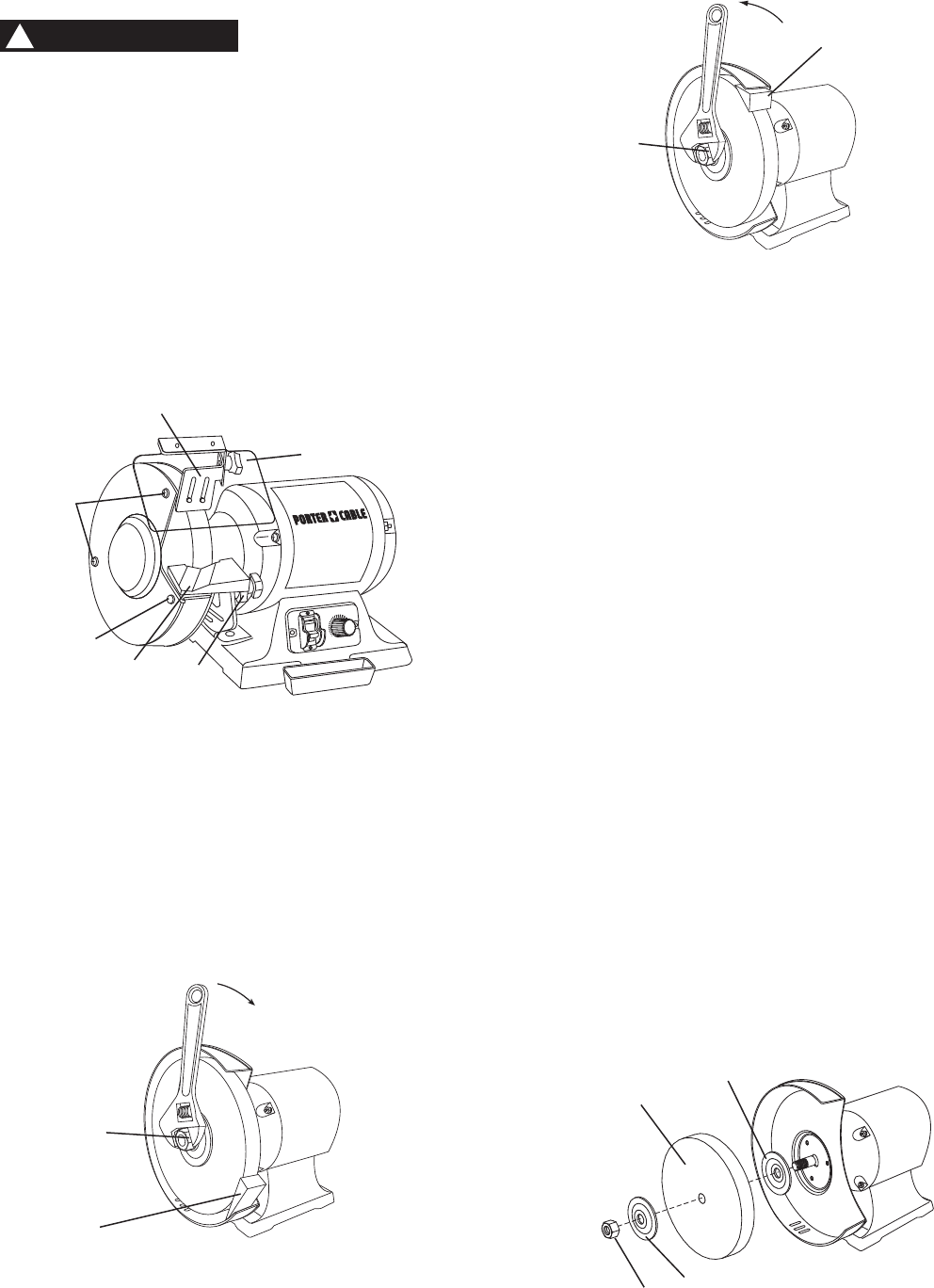 PORTER CABLE