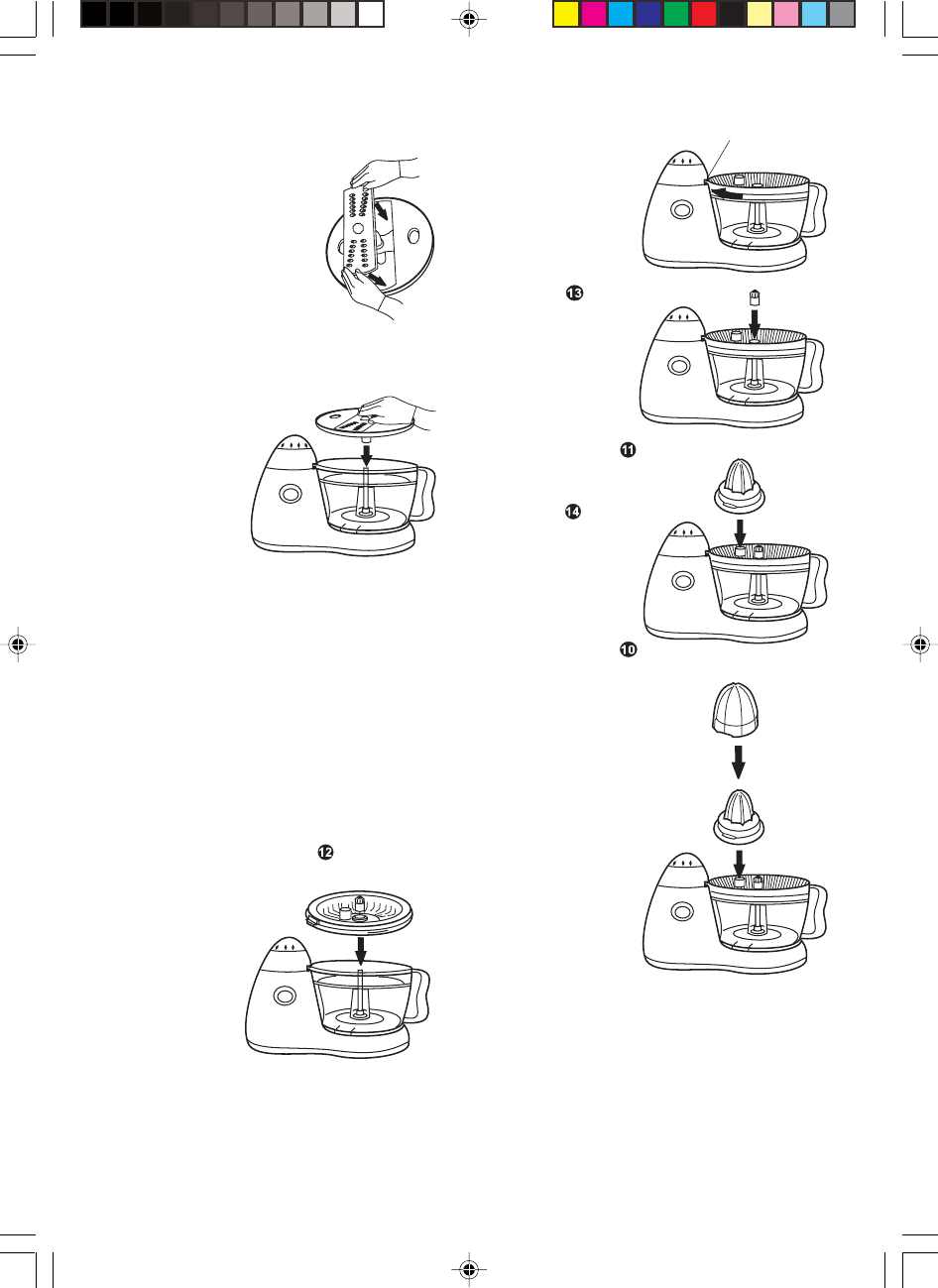 13

11

14

10

12