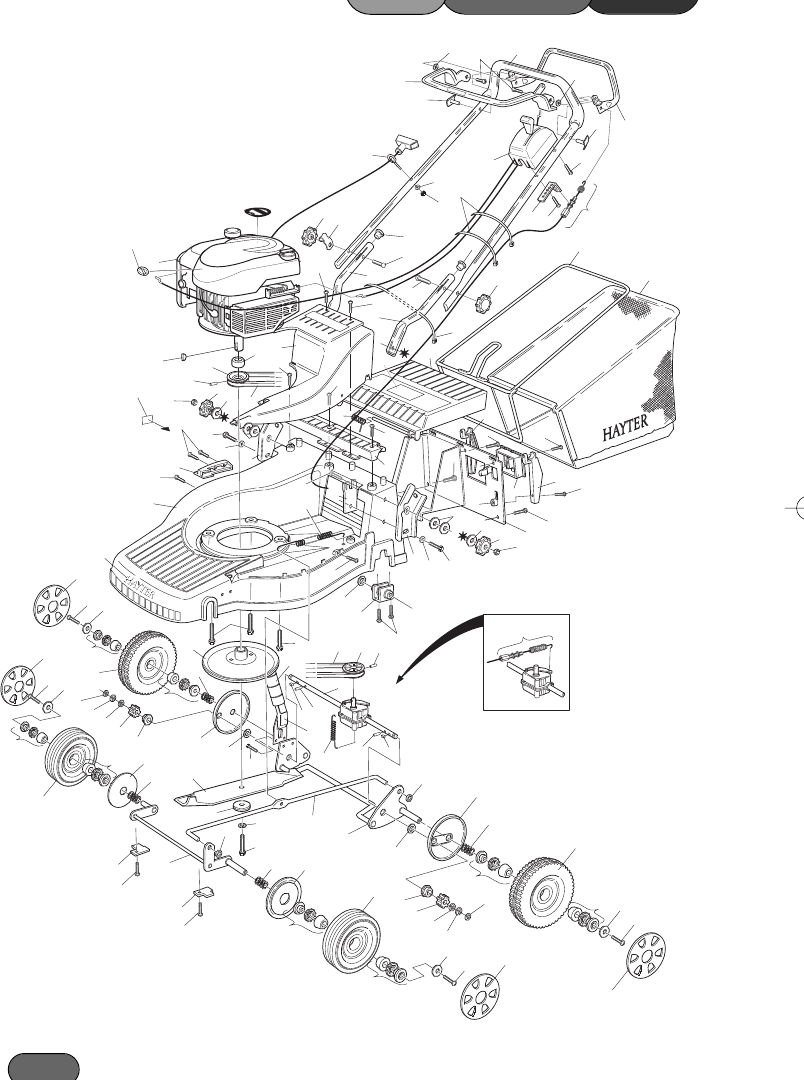 HAYTER

HAYTER