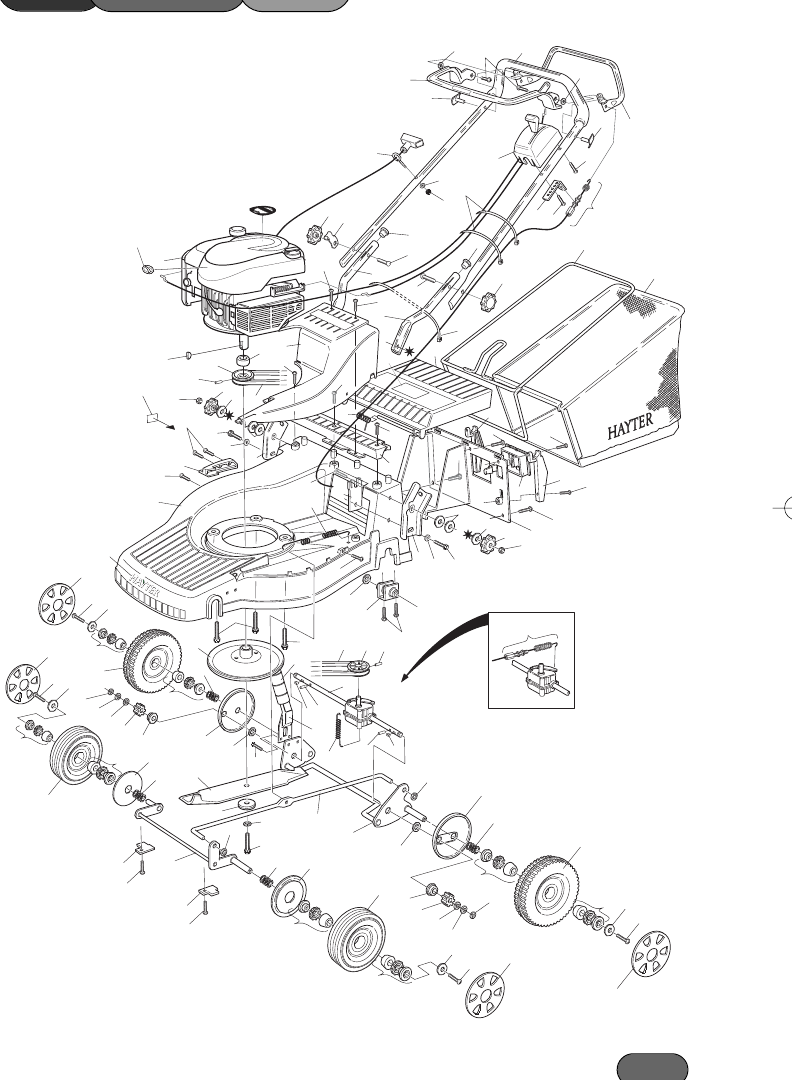 HAYTER

HAYTER