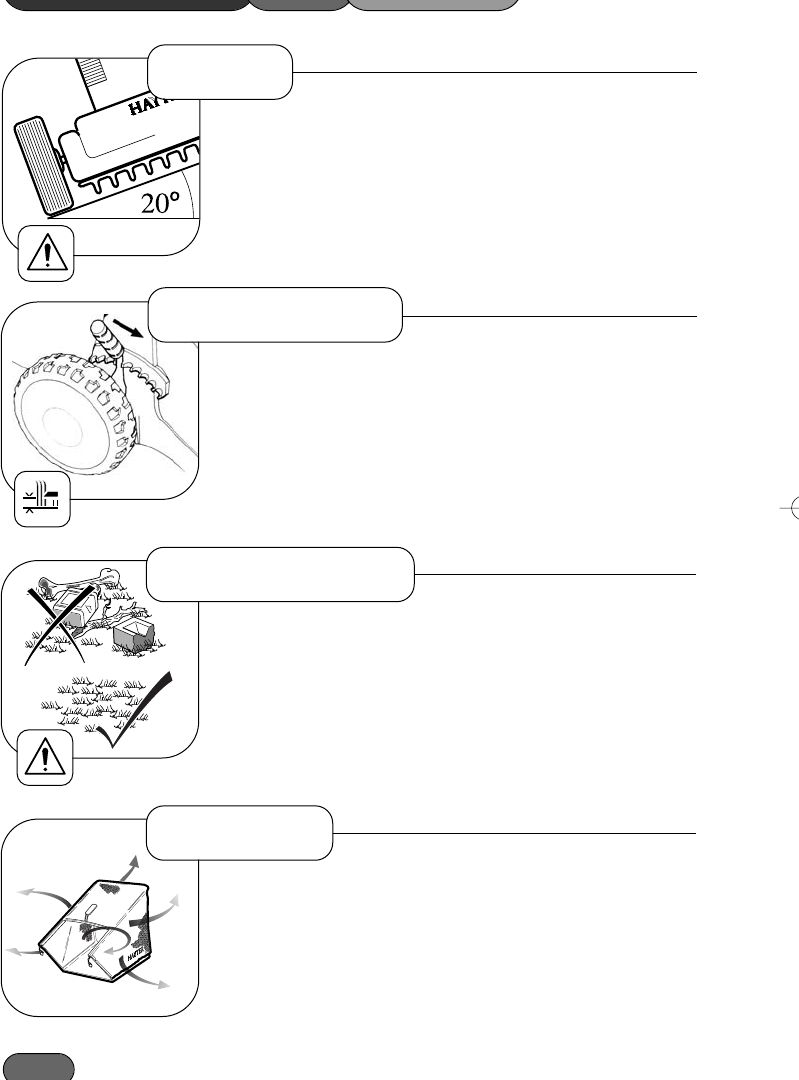 HAYT

20°

HAYTER