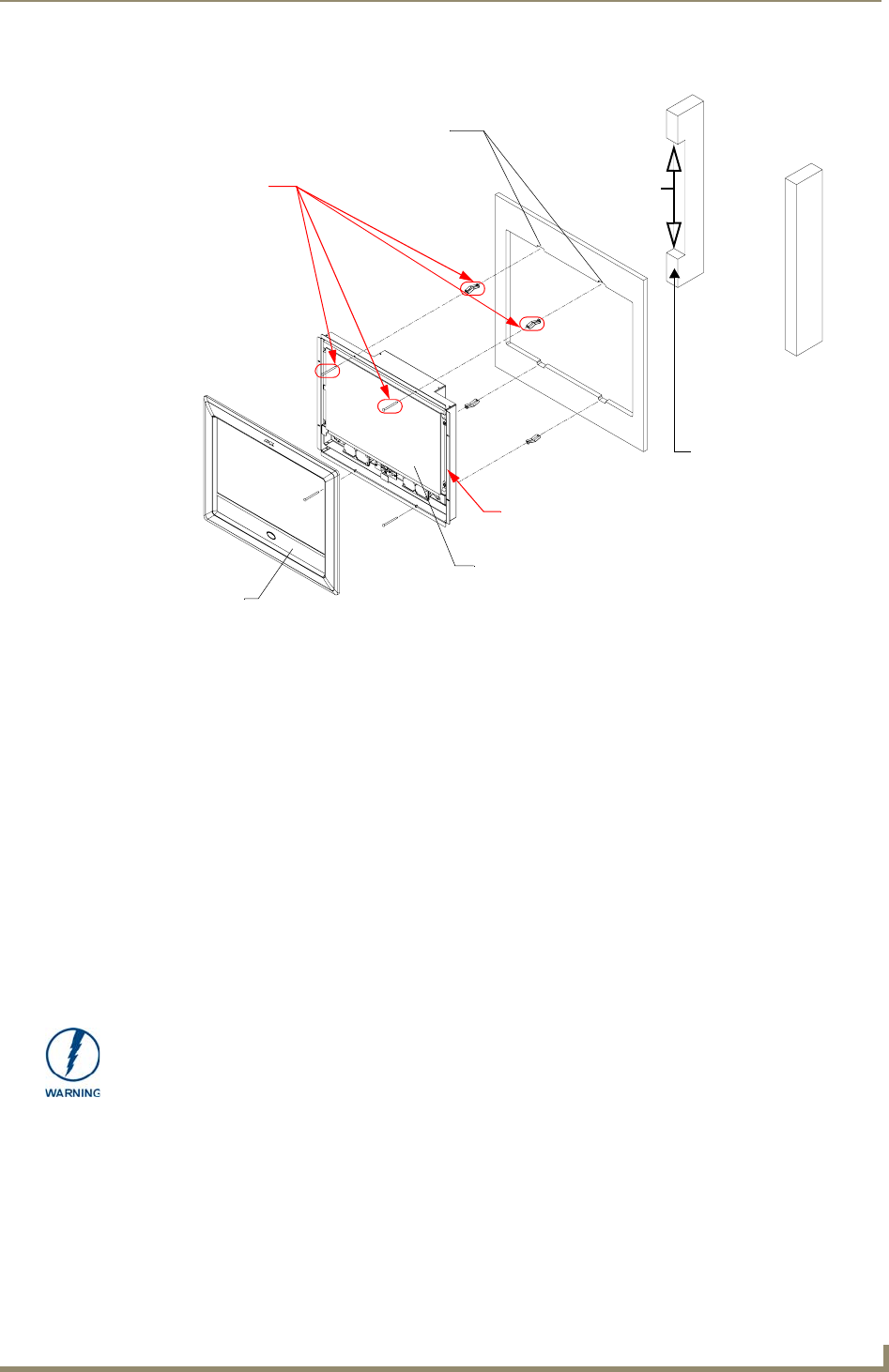 WARNING