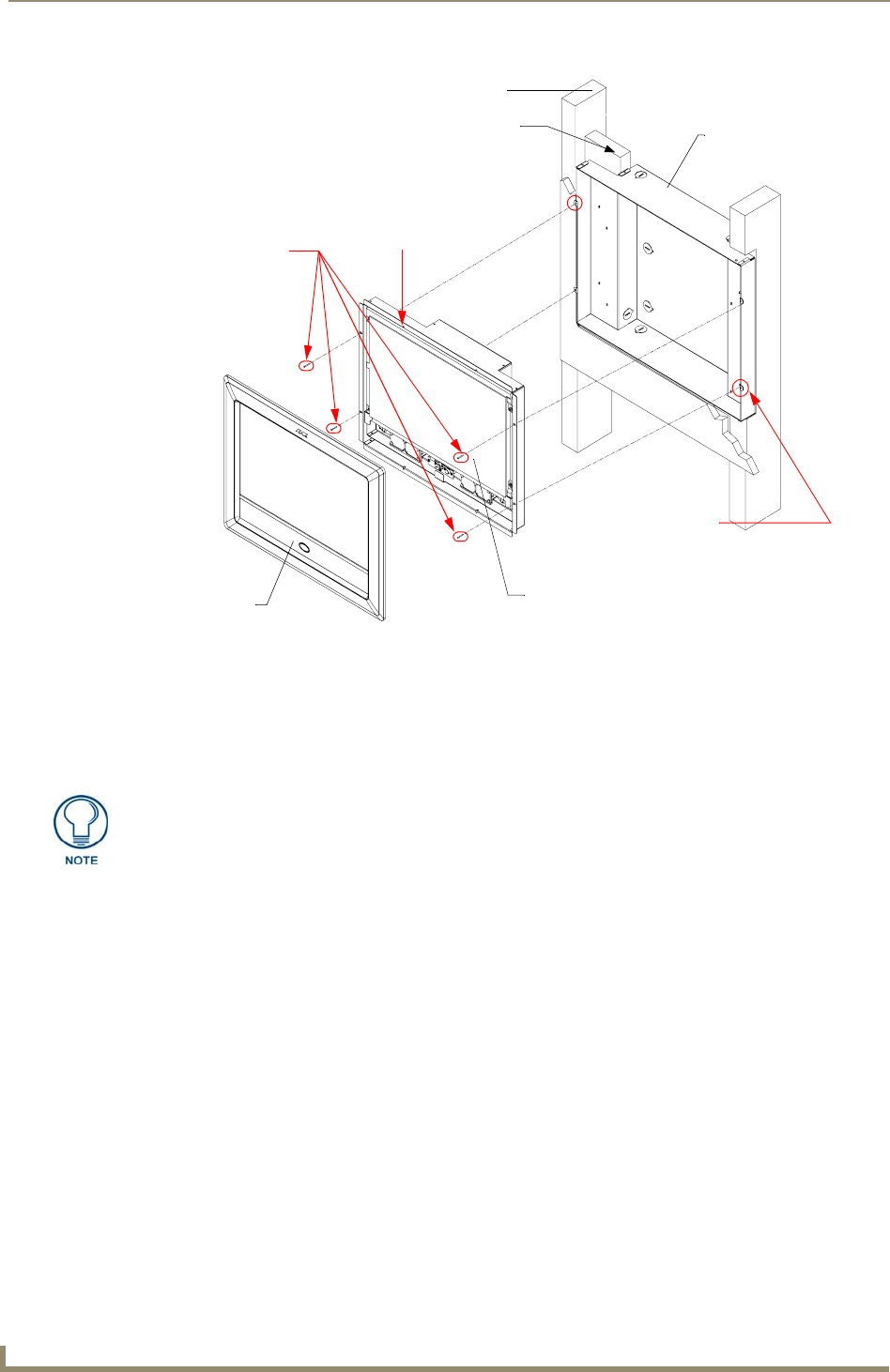 NOTE