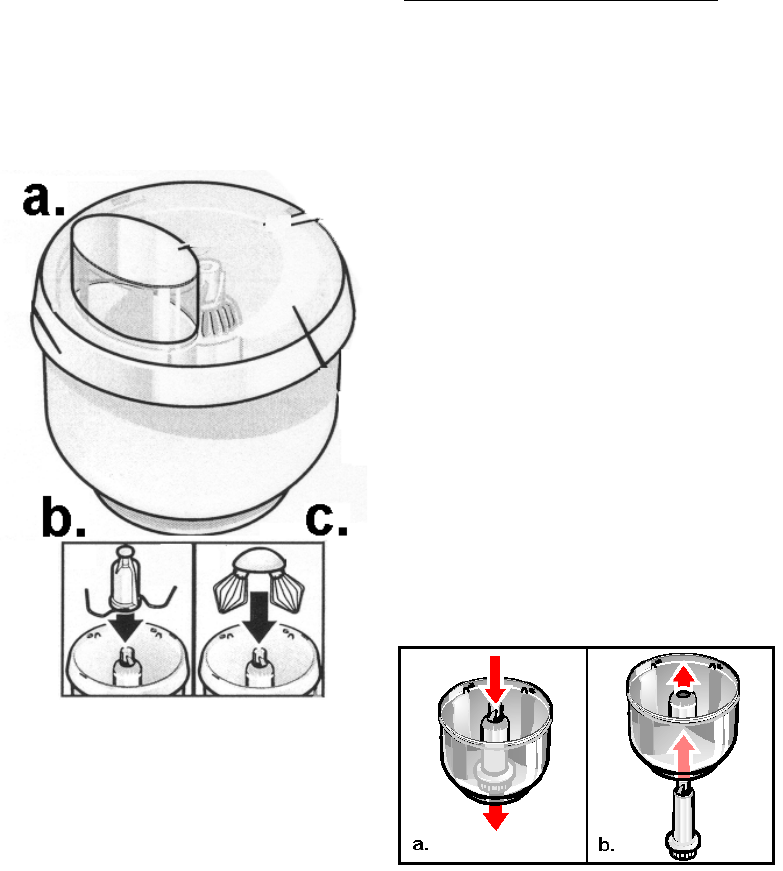 a.

b.

c.

a.

b.