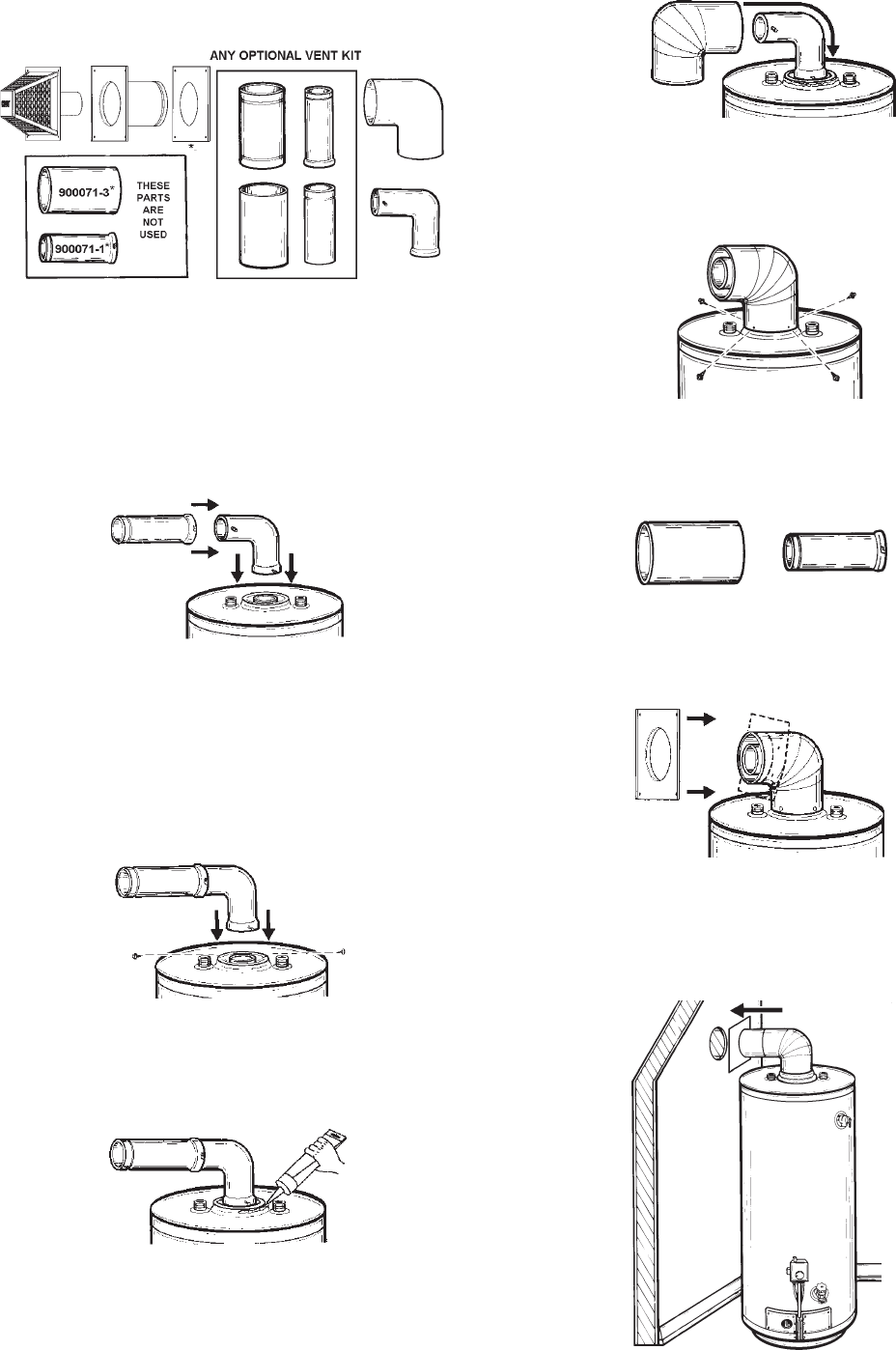 ANY OPTIONAL VENT KIT

*

900071-3*

900071-1*

THESE PARTS ARE NOT USED