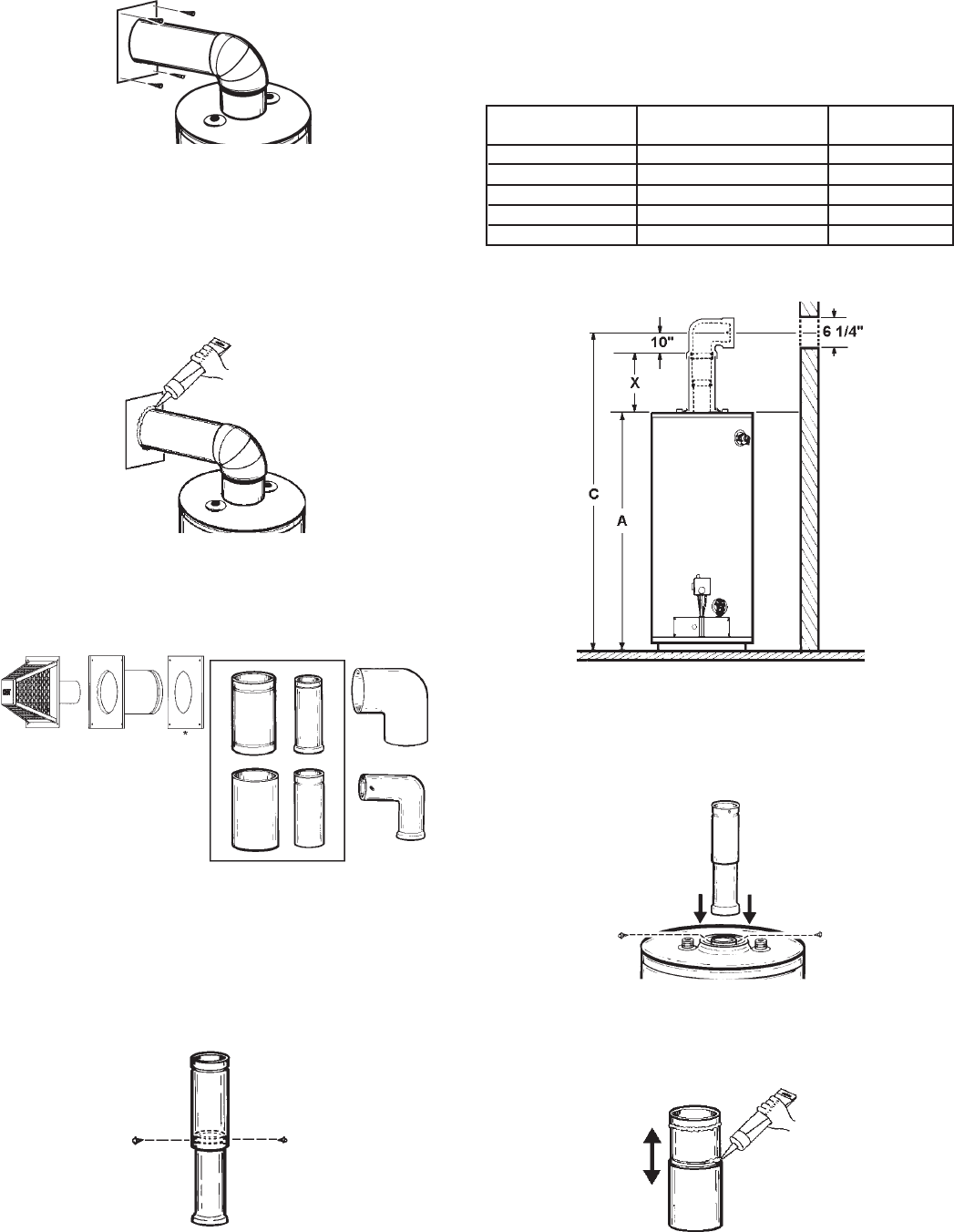 10"

6 1/4"

X

C

A

*