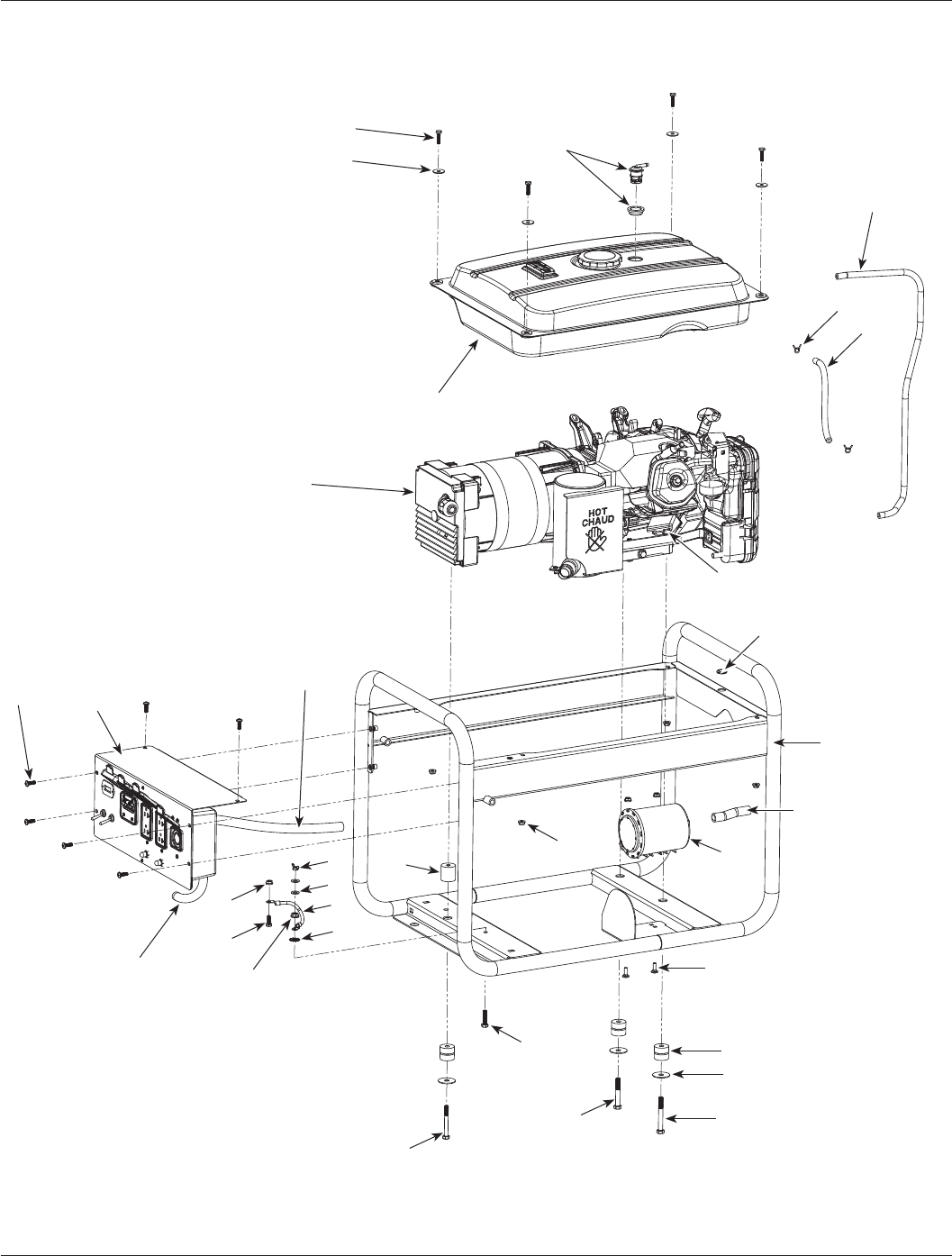 HOT
CHAUD