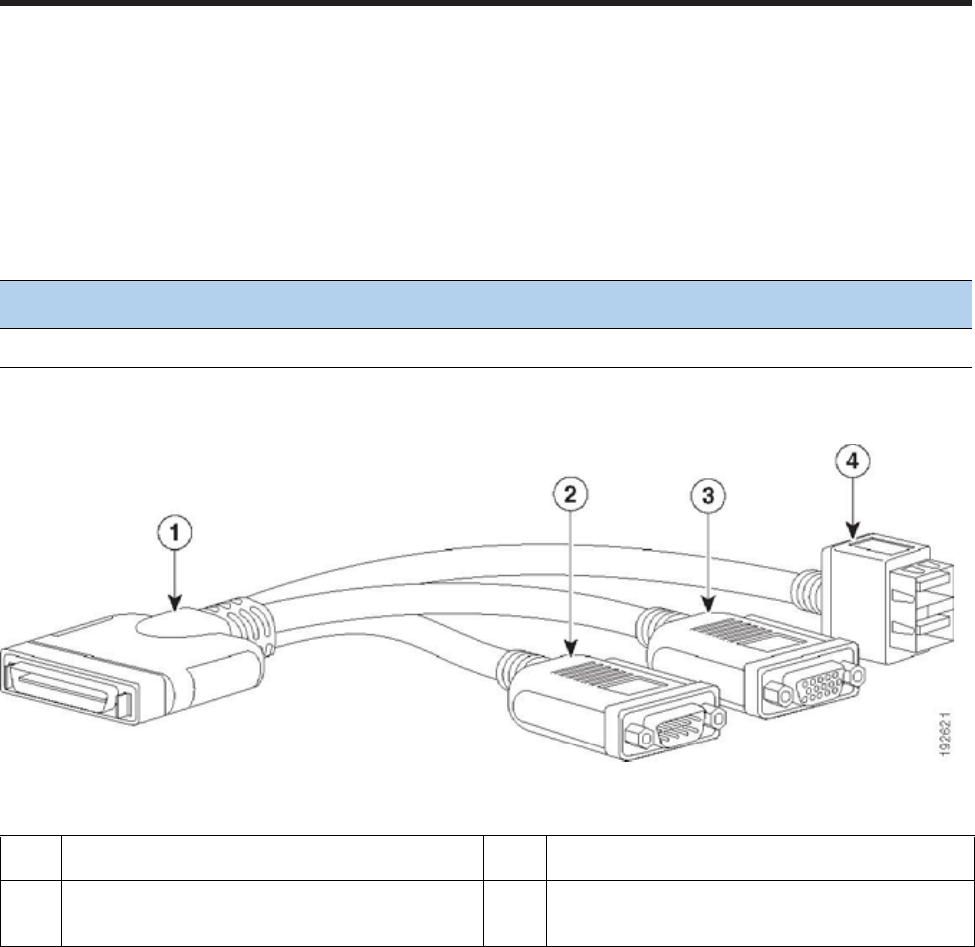 1

2

3

4

192621