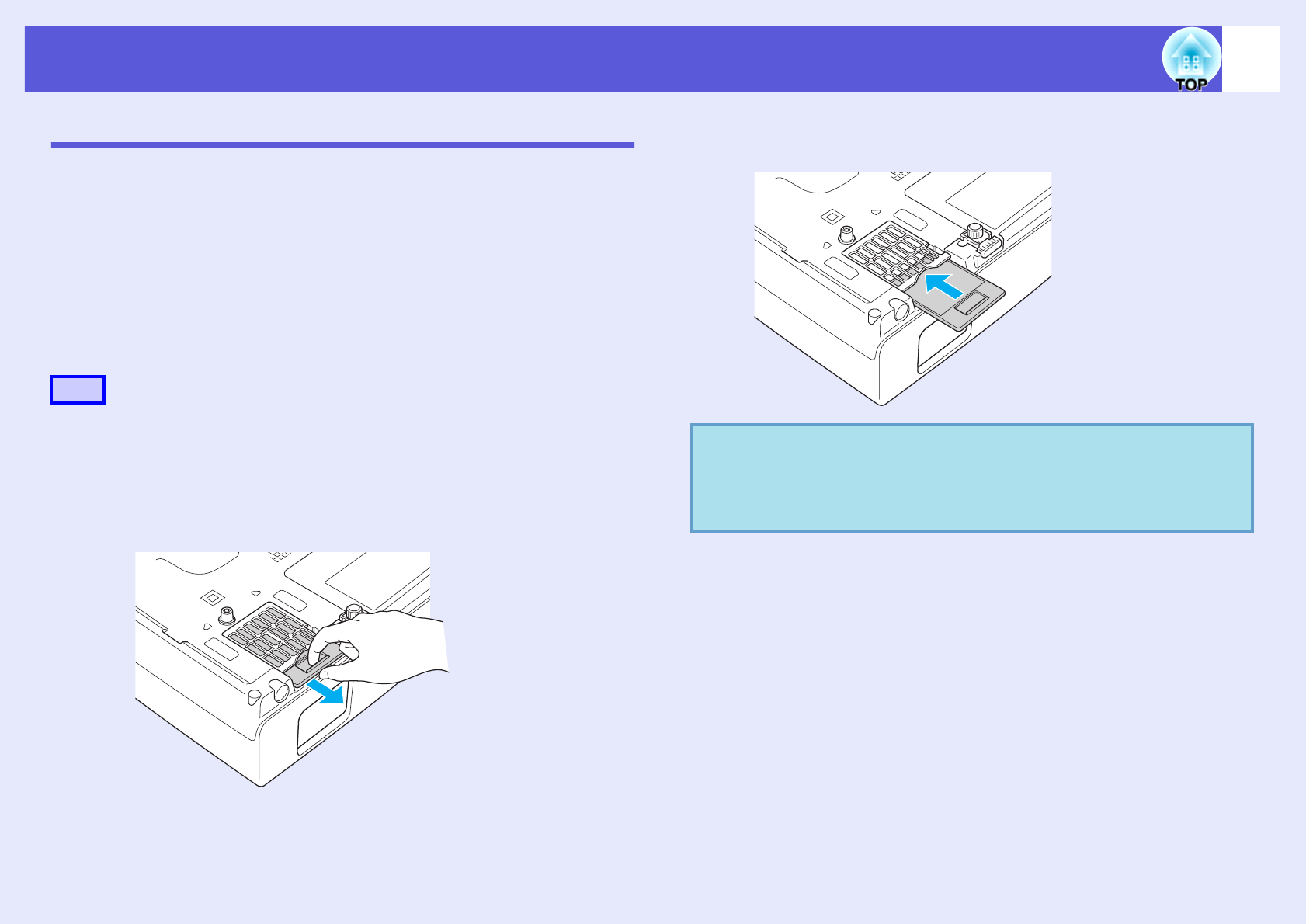 TOP