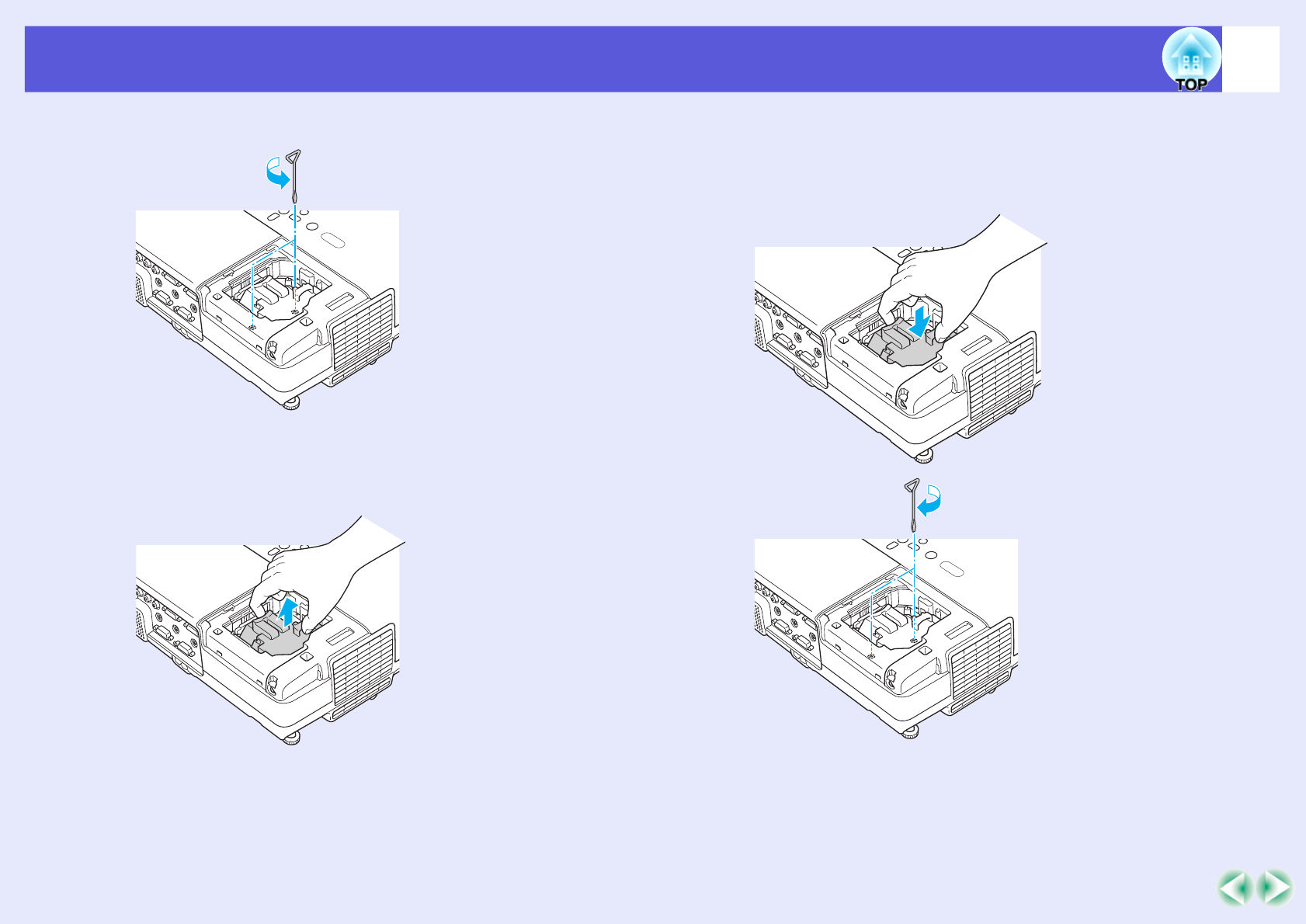 TOP