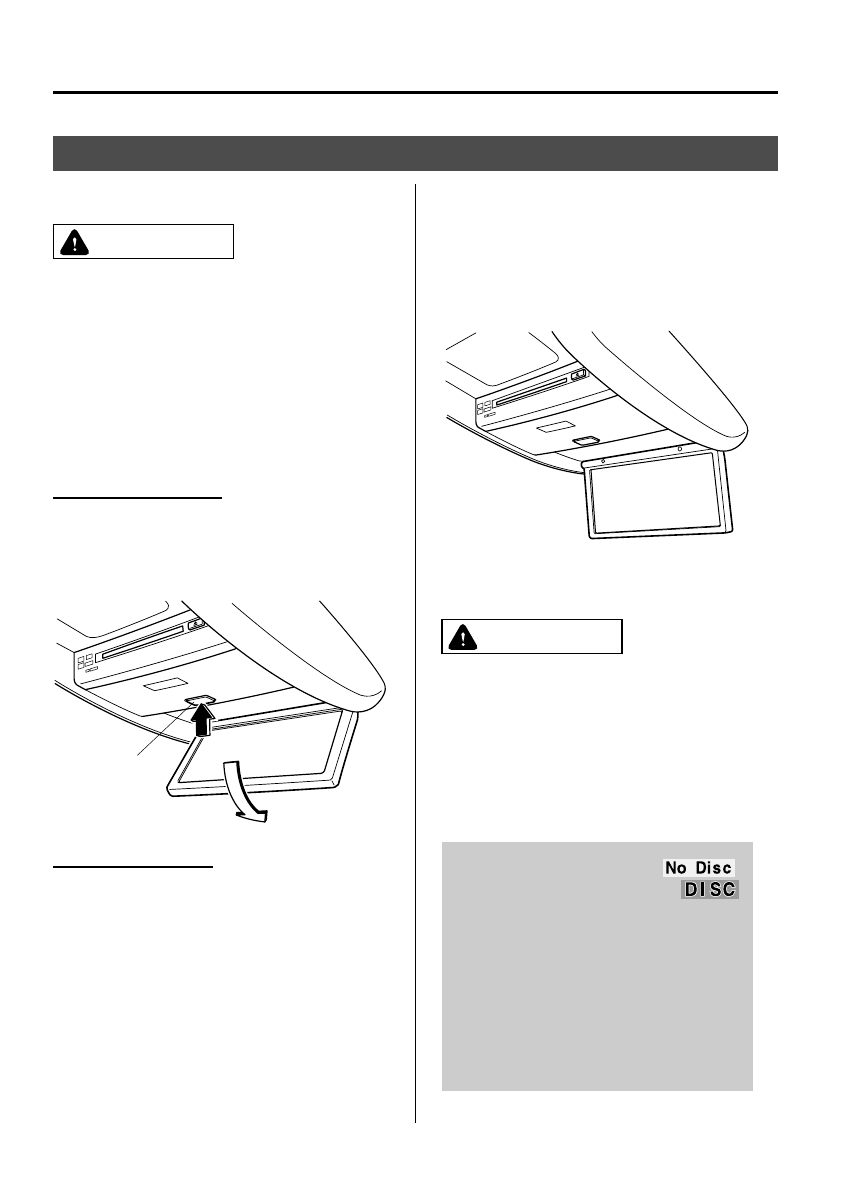 No Disc

DISC