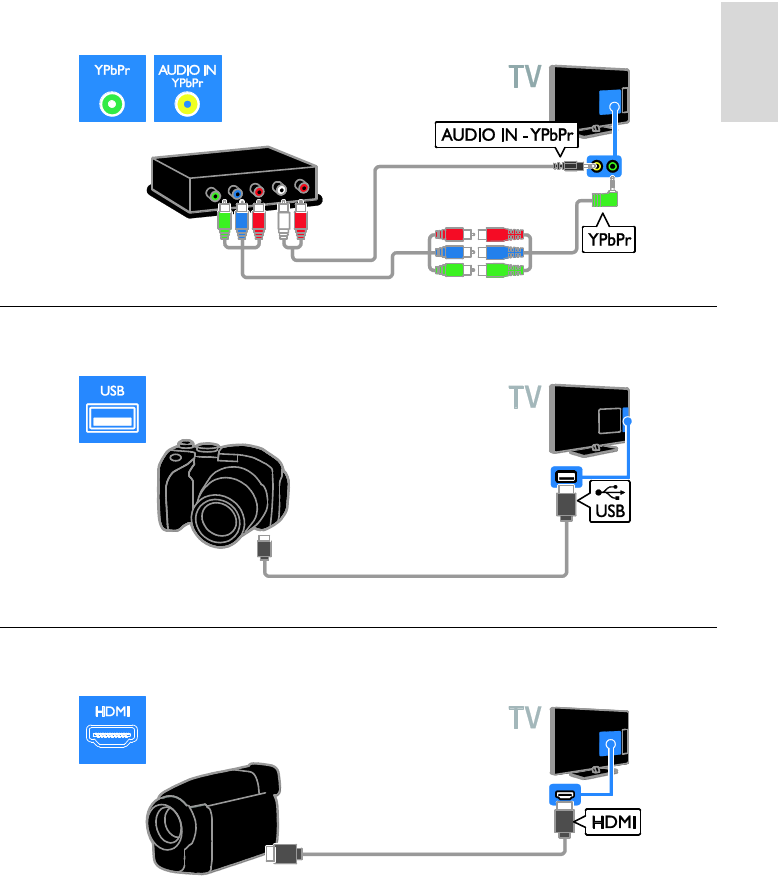 YPbPr

AUDIO IN YPbPr

TV

AUDIO IN - YPbPr

YPbPr

USB

TV

USB

HDMI

TV

HDMI