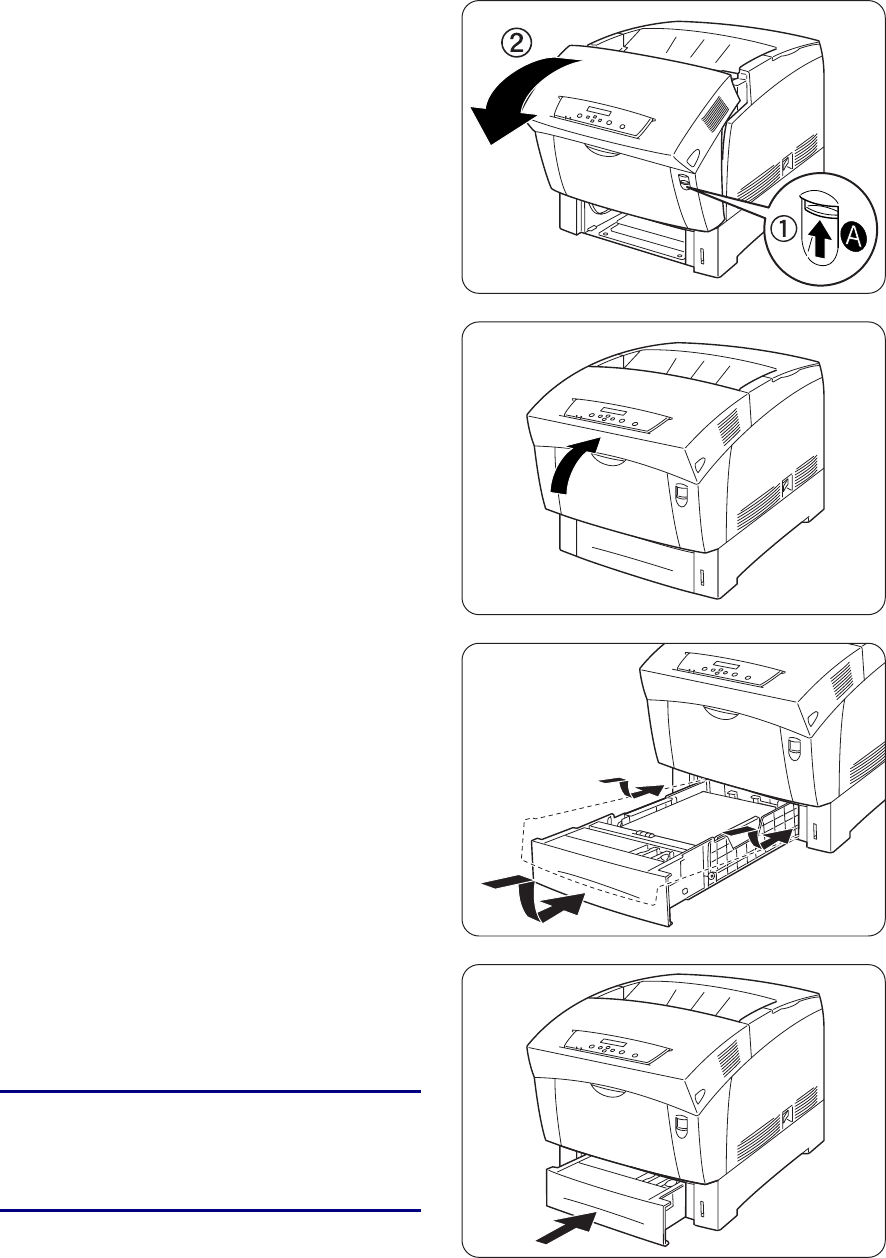 ②
①
A