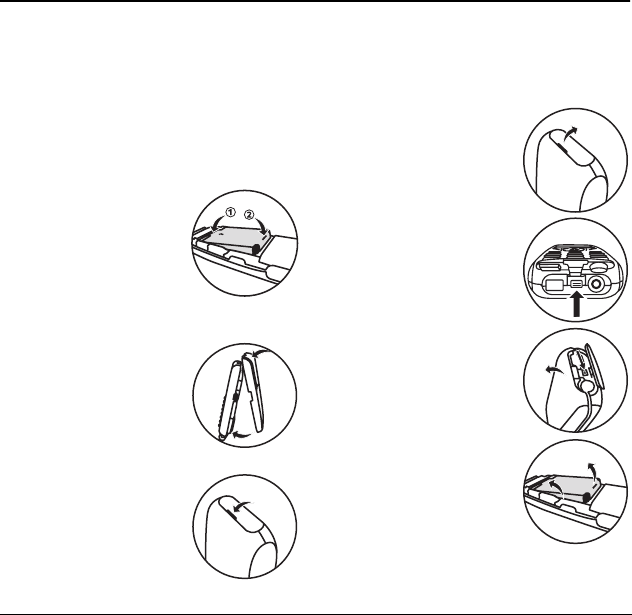 ① ②