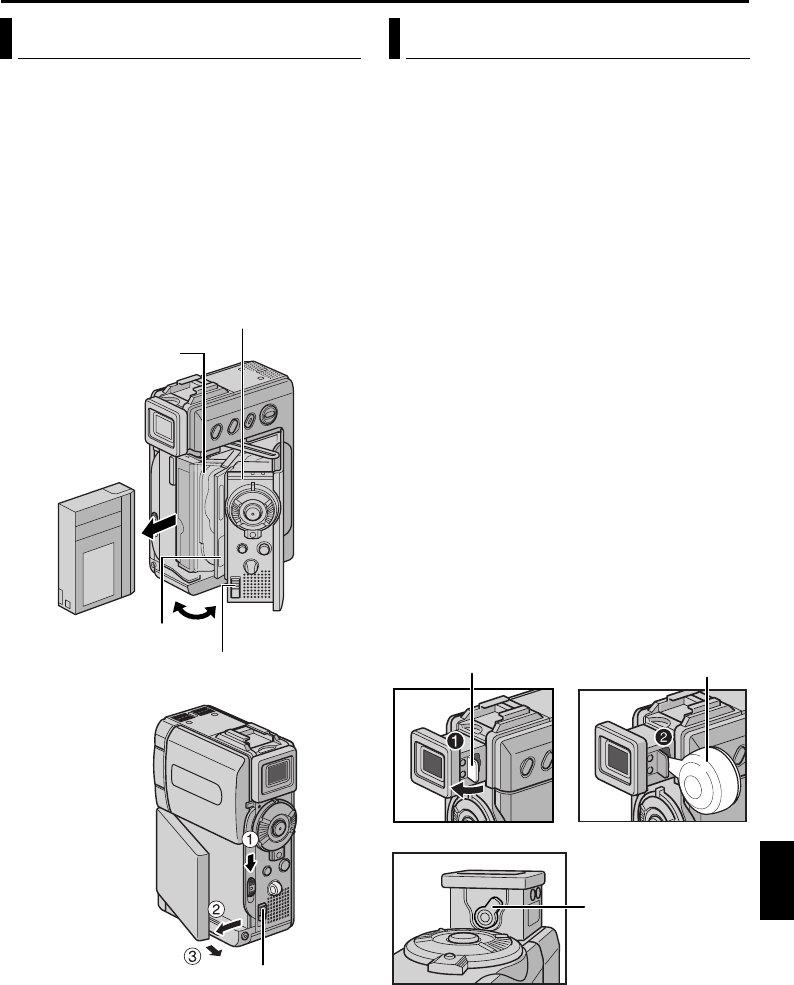 ①
②
③
❶
❷