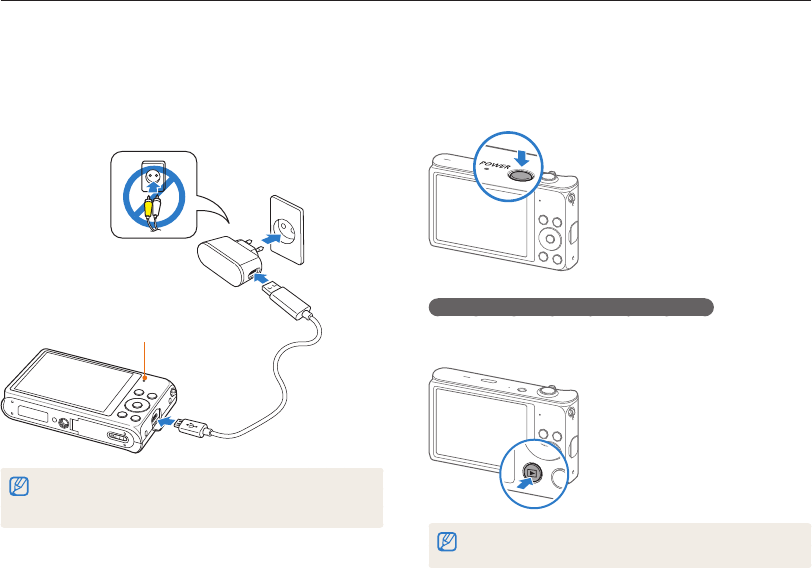 POWER